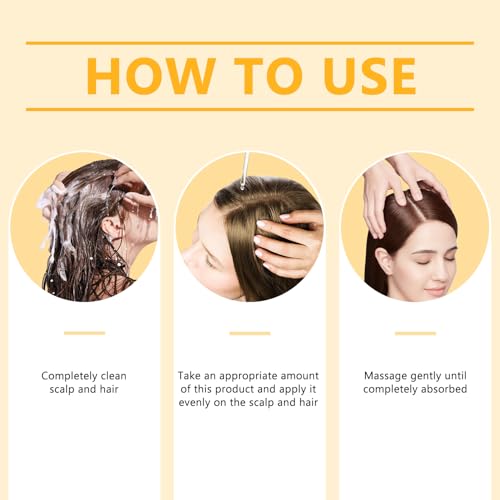 HOW TO USE

Completely clean scalp and hair

Take an appropriate amount of this product and apply it evenly on the scalp and hair

Massage gently until completely absorbed