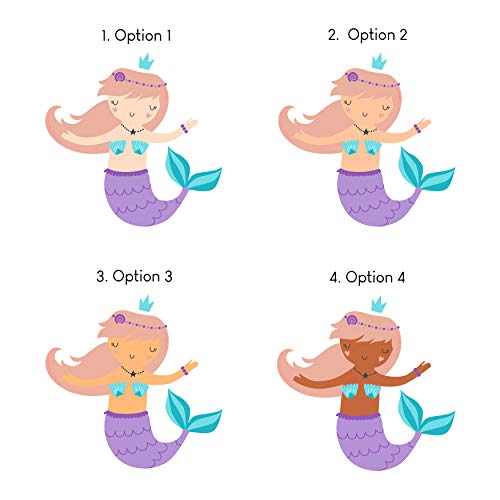 1. Option 1

2. Option 2

3. Option 3

4. Option 4