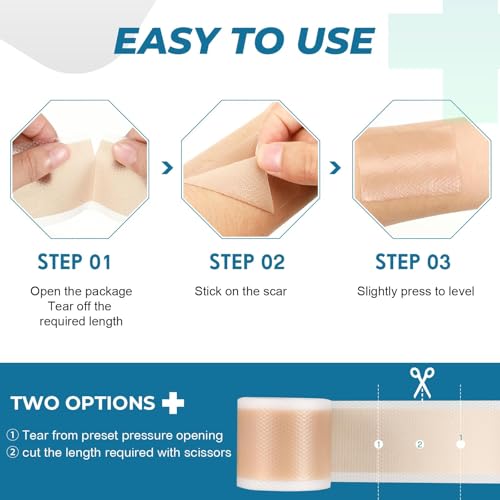 EASY TO USE

STEP 01
Open the package
Tear off the
required length

STEP 02
Stick on the scar

STEP 03
Slightly press to level

TWO OPTIONS
① Tear from preset pressure opening
② cut the length required with scissors

①
②
1