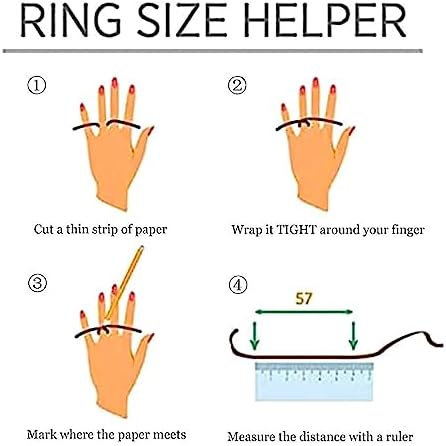 RING SIZE HELPER

①

Cut a thin strip of paper

②

Wrap it TIGHT around your finger

③

Mark where the paper meets

④

57

Measure the distance with a ruler