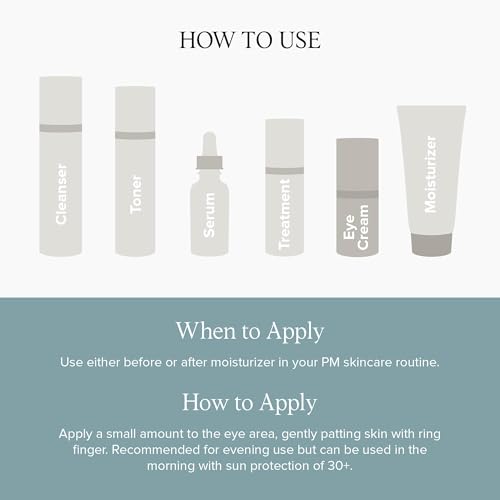 HOW TO USE

Cleanser

Toner

Serum

Treatment

Eye Cream

Moisturizer

When to Apply

Use either before or after moisturizer in your PM skincare routine.

How to Apply

Apply a small amount to the eye area, gently patting skin with ring finger. Recommended for evening use but can be used in the morning with sun protection of 30+.