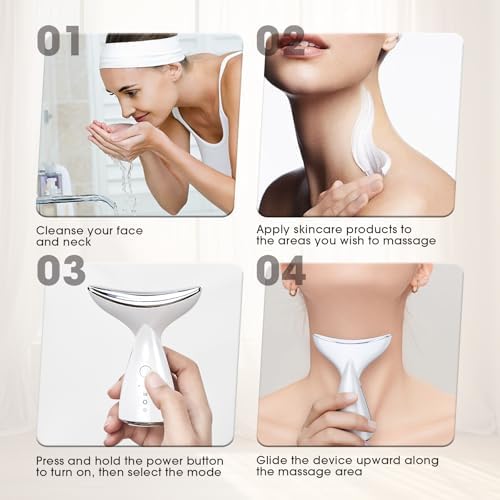 01

Cleanse your face and neck

02

Apply skincare products to the areas you wish to massage

03

Press and hold the power button to turn on, then select the mode

04

Glide the device upward along the massage area