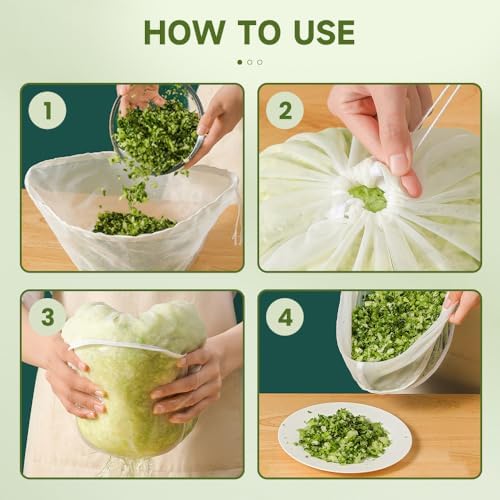 HOW TO USE

1

2

3

4