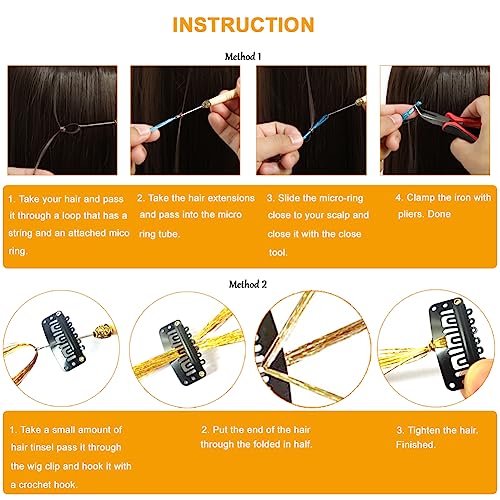 INSTRUCTION

Method 1

1. Take your hair and pass it through a loop that has a string and an attached mico ring.

2. Take the hair extensions and pass into the micro ring tube.

3. Slide the micro-ring close to your scalp and close it with the close tool.

4. Clamp the iron with pliers. Done

Method 2

1. Take a small amount of hair tinsel pass it through the wig clip and hook it with a crochet hook.

2. Put the end of the hair through the folded in half.

3. Tighten the hair. Finished.