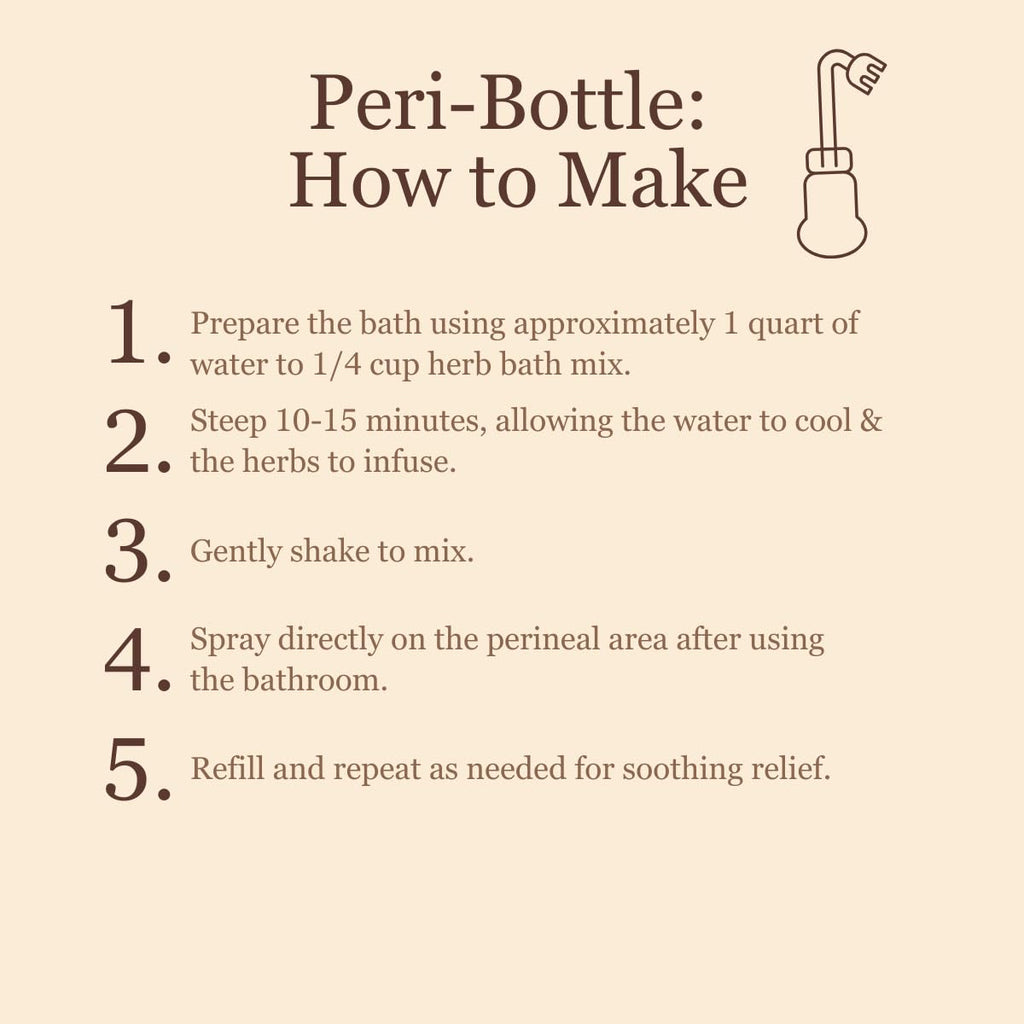 Peri-Bottle:
How to Make

1. Prepare the bath using approximately 1 quart of water to 1/4 cup herb bath mix.

2. Steep 10-15 minutes, allowing the water to cool & the herbs to infuse.

3. Gently shake to mix.

4. Spray directly on the perineal area after using the bathroom.

5. Refill and repeat as needed for soothing relief.