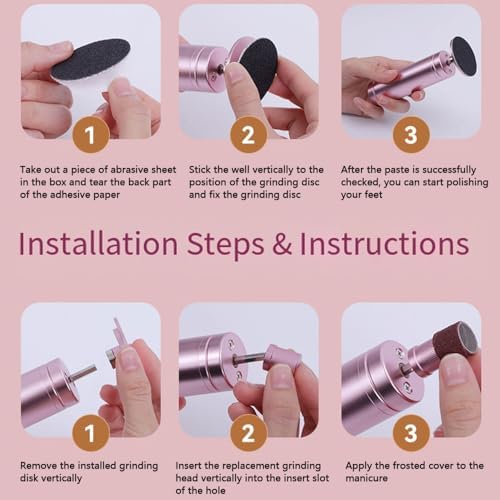 1

Take out a piece of abrasive sheet in the box and tear the back part of the adhesive paper

2

Stick the well vertically to the position of the grinding disc and fix the grinding disc

3

After the paste is successfully checked, you can start polishing your feet

Installation Steps & Instructions

1

Remove the installed grinding disk vertically

2

Insert the replacement grinding head vertically into the insert slot of the hole

3

Apply the frosted cover to the manicure