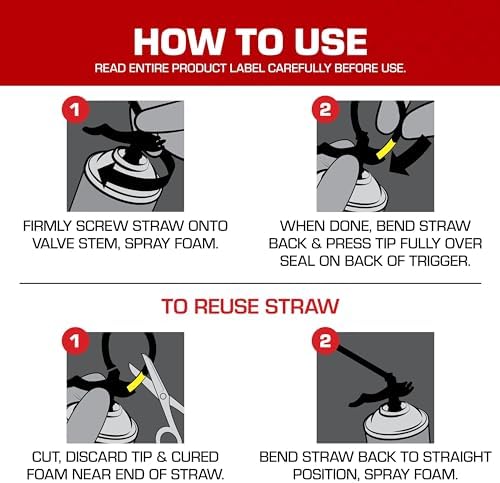 HOW TO USE
READ ENTIRE PRODUCT LABEL CAREFULLY BEFORE USE.

1

FIRMLY SCREW STRAW ONTO VALVE STEM, SPRAY FOAM.

2

WHEN DONE, BEND STRAW BACK & PRESS TIP FULLY OVER SEAL ON BACK OF TRIGGER.

TO REUSE STRAW

1

CUT, DISCARD TIP & CURED FOAM NEAR END OF STRAW.

2

BEND STRAW BACK TO STRAIGHT POSITION, SPRAY FOAM.