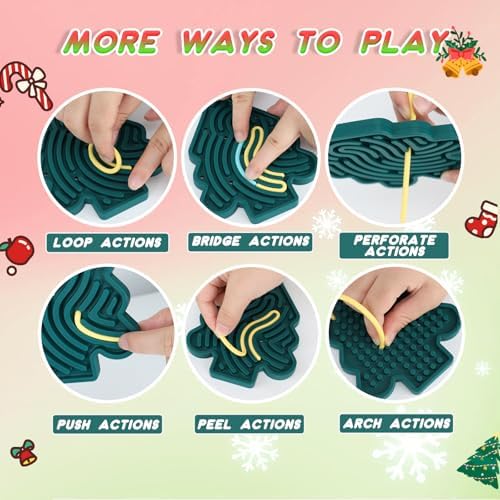 MORE WAYS TO PLAY

LOOP ACTIONS

BRIDGE ACTIONS

PERFORATE ACTIONS

PUSH ACTIONS

PEEL ACTIONS

ARCH ACTIONS