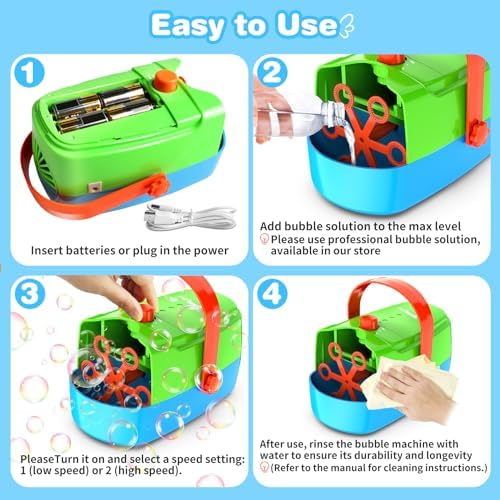 Easy to Use

1

Insert batteries or plug in the power

2

Add bubble solution to the max level
Please use professional bubble solution, available in our store

3

PleaseTurn it on and select a speed setting: 1 (low speed) or 2 (high speed).

4

After use, rinse the bubble machine with water to ensure its durability and longevity
(Refer to the manual for cleaning instructions.)