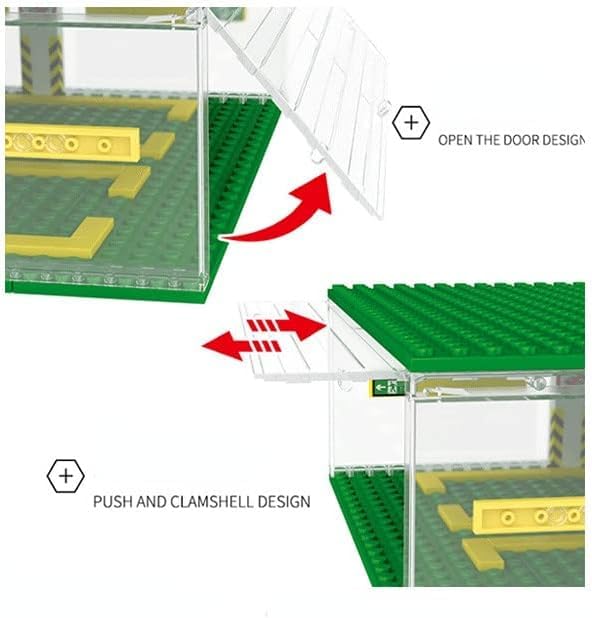 OPEN THE DOOR DESIGN

PUSH AND CLAMSHELL DESIGN