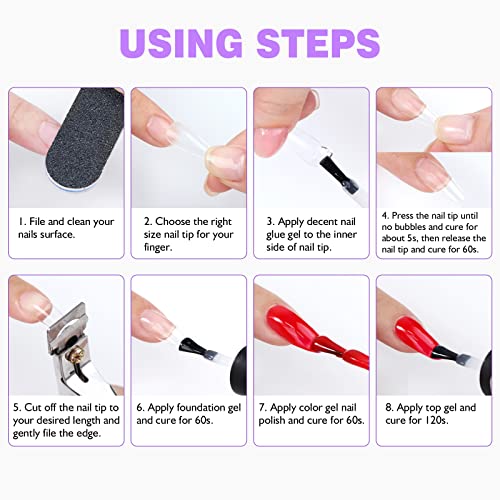 USING STEPS

1. File and clean your nails surface.

2. Choose the right size nail tip for your finger.

3. Apply decent nail glue gel to the inner side of nail tip.

4. Press the nail tip until no bubbles and cure for about 5s, then release the nail tip and cure for 60s.

5. Cut off the nail tip to your desired length and gently file the edge.

6. Apply foundation gel and cure for 60s.

7. Apply color gel nail polish and cure for 60s.

8. Apply top gel and cure for 120s.