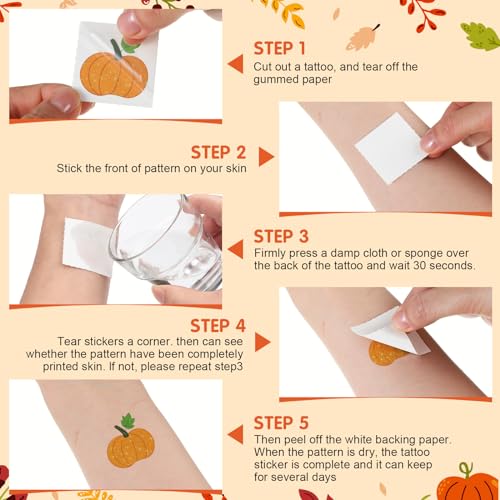 STEP 1
Cut out a tattoo, and tear off the gummed paper

STEP 2
Stick the front of pattern on your skin

STEP 3
Firmly press a damp cloth or sponge over the back of the tattoo and wait 30 seconds.

STEP 4
Tear stickers a corner. then can see whether the pattern have been completely printed skin. If not, please repeat step3

STEP 5
Then peel off the white backing paper. When the pattern is dry, the tattoo sticker is complete and it can keep for several days