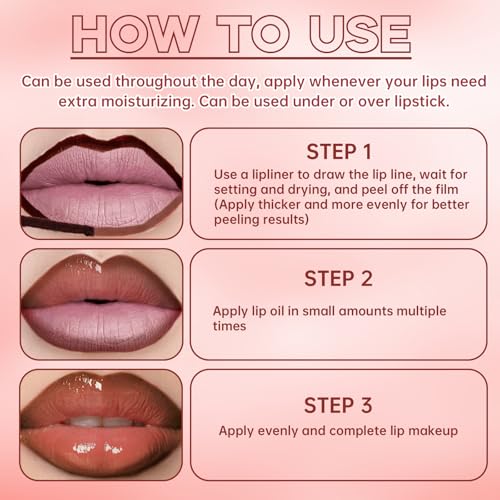 HOW TO USE

Can be used throughout the day, apply whenever your lips need extra moisturizing. Can be used under or over lipstick.

STEP 1
Use a lipliner to draw the lip line, wait for setting and drying, and peel off the film (Apply thicker and more evenly for better peeling results)

STEP 2
Apply lip oil in small amounts multiple times

STEP 3
Apply evenly and complete lip makeup