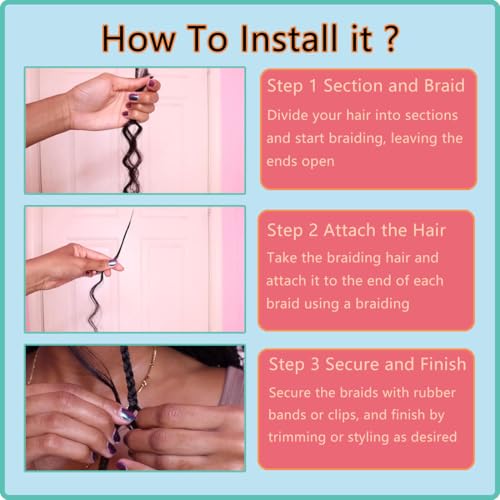 How To Install it ?

Step 1 Section and Braid
Divide your hair into sections and start braiding, leaving the ends open

Step 2 Attach the Hair
Take the braiding hair and attach it to the end of each braid using a braiding

Step 3 Secure and Finish
Secure the braids with rubber bands or clips, and finish by trimming or styling as desired