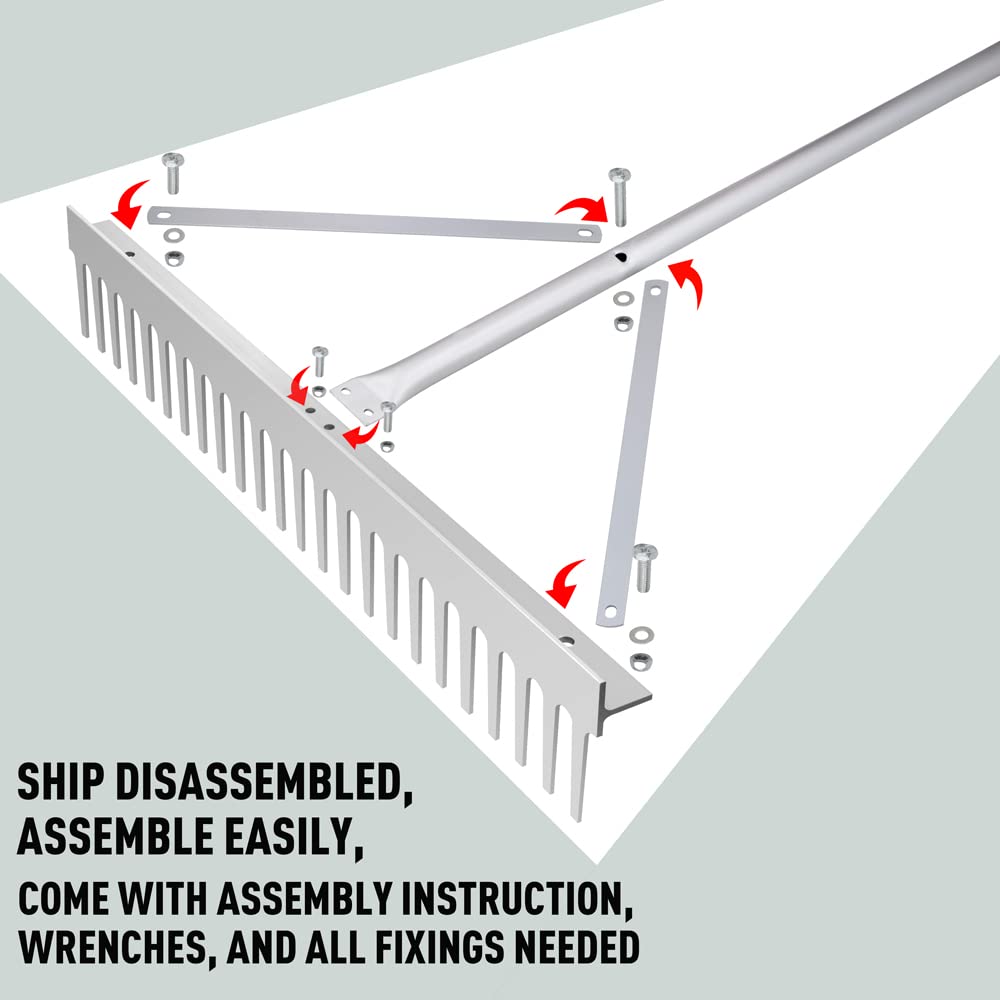 SHIP DISASSEMBLED,
ASSEMBLE EASILY,
COME WITH ASSEMBLY INSTRUCTION,
WRENCHES, AND ALL FIXINGS NEEDED