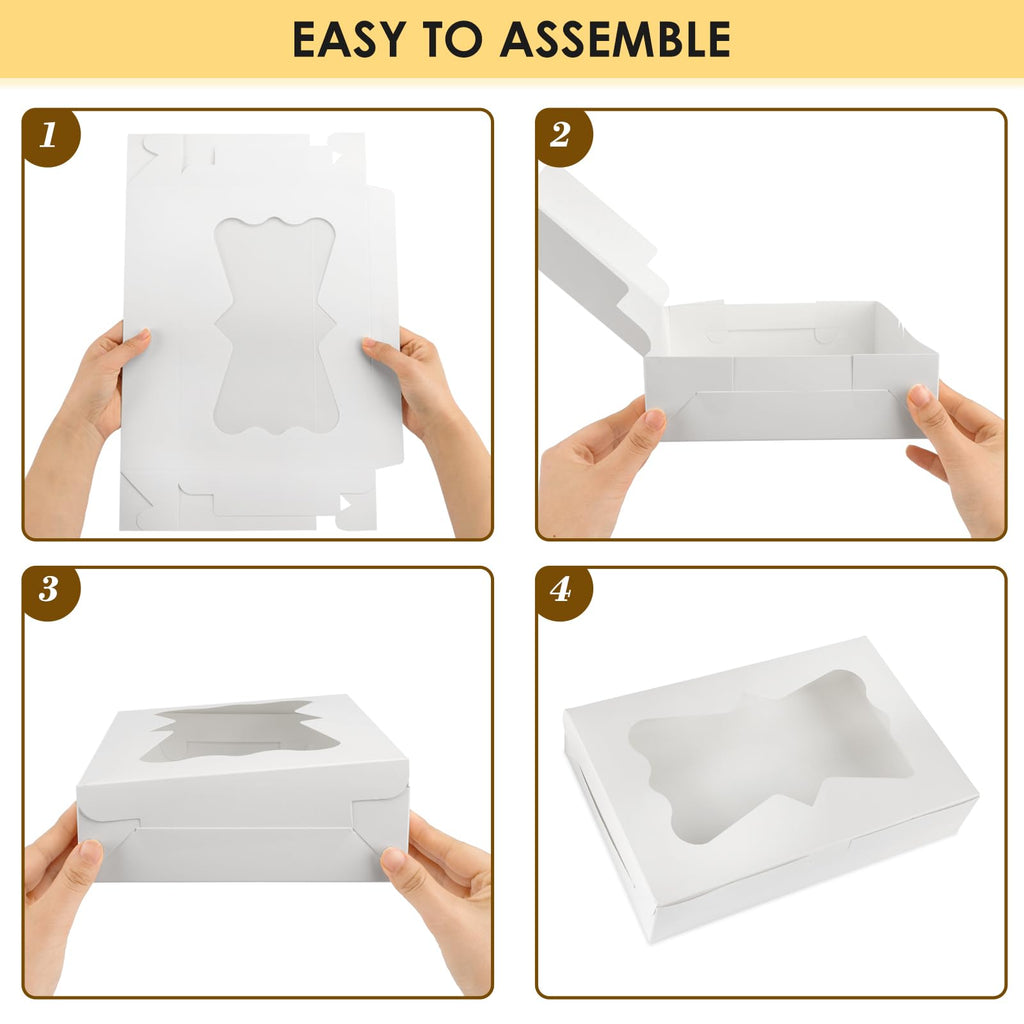 EASY TO ASSEMBLE

1

2

3

4