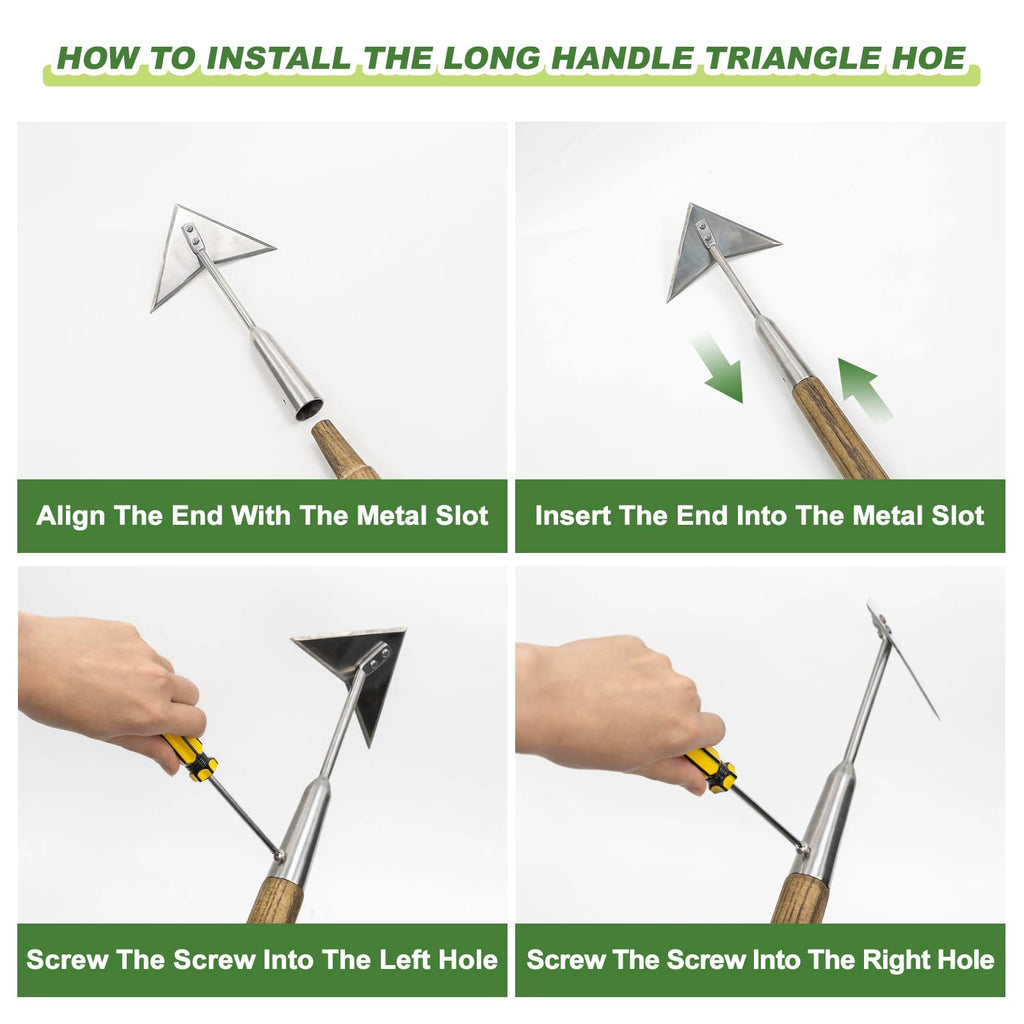 HOW TO INSTALL THE LONG HANDLE TRIANGLE HOE

Align The End With The Metal Slot

Insert The End Into The Metal Slot

Screw The Screw Into The Left Hole

Screw The Screw Into The Right Hole