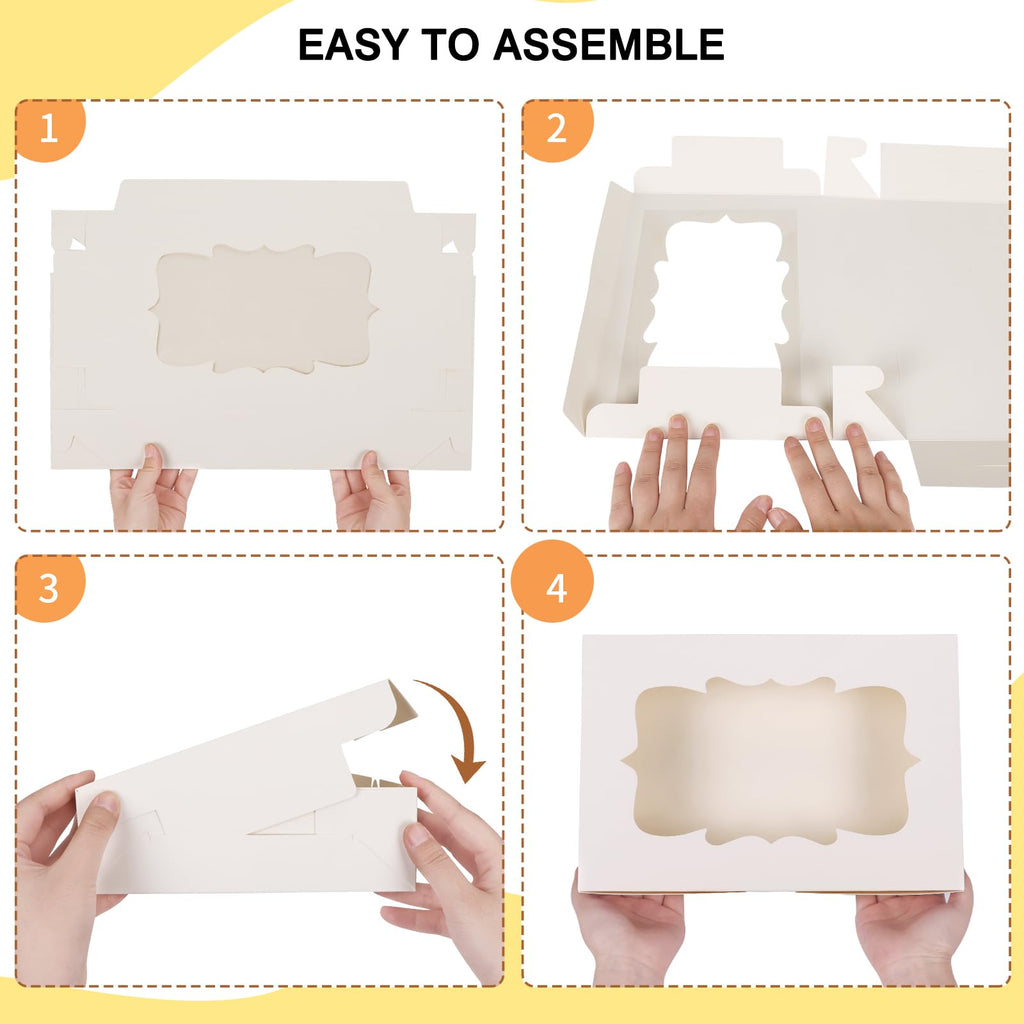 EASY TO ASSEMBLE

1

2

3

4