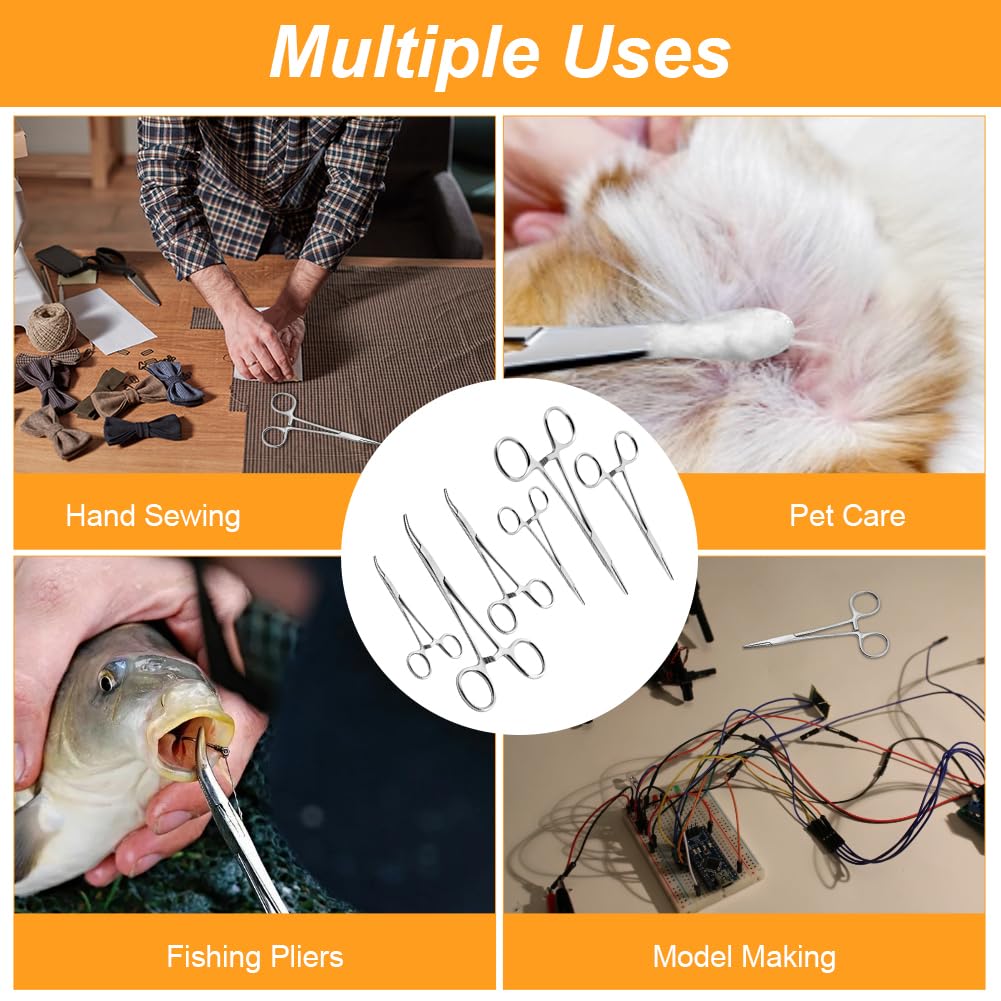 Multiple Uses

Hand Sewing

Pet Care

Fishing Pliers

Model Making