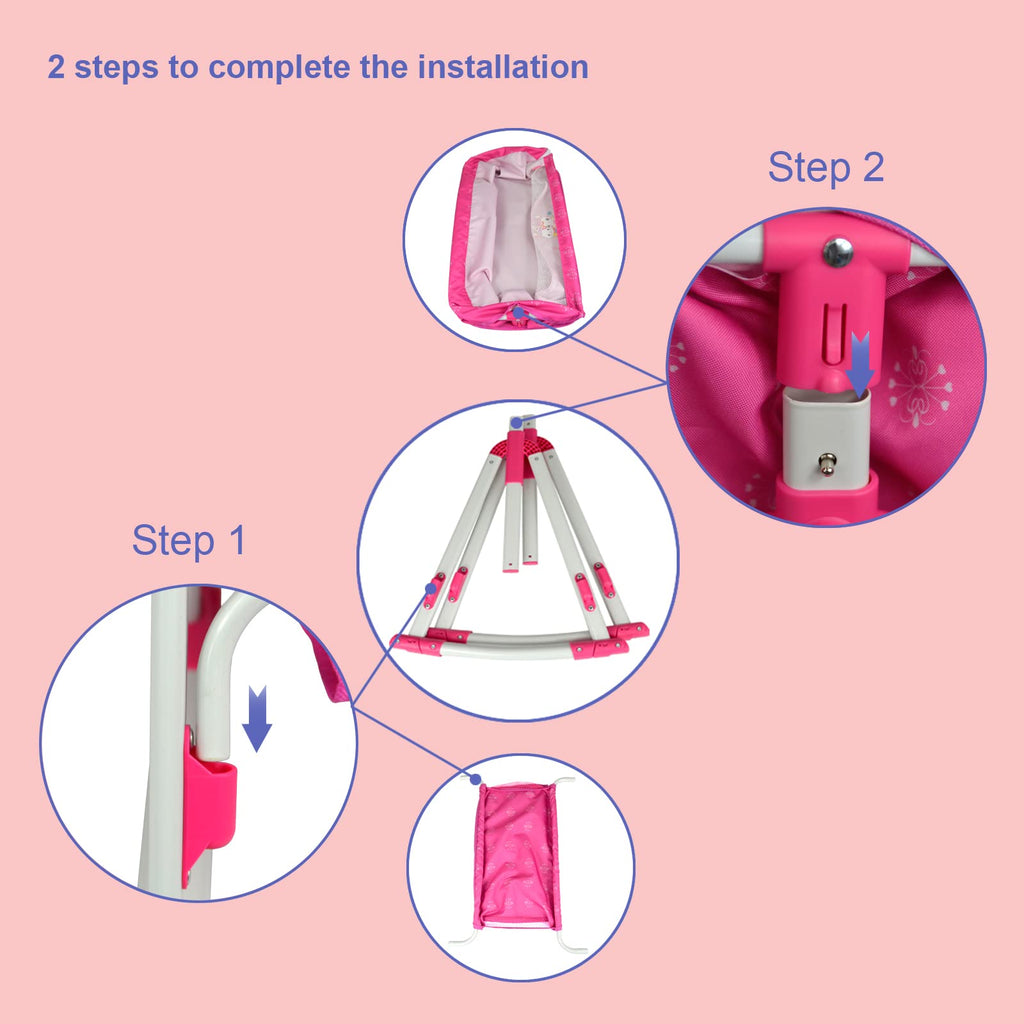 2 steps to complete the installation

Step 2

Step 1