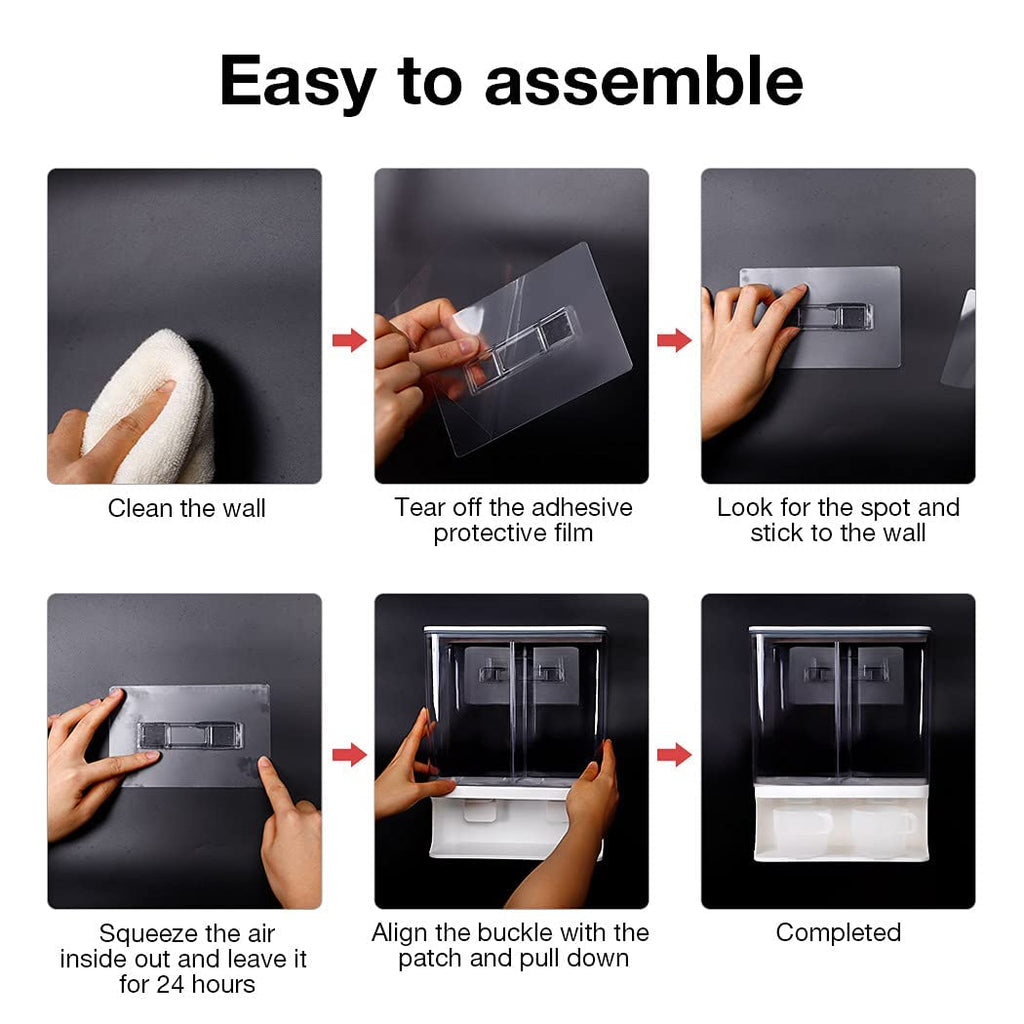 Easy to assemble

Clean the wall

Tear off the adhesive protective film

Look for the spot and stick to the wall

Squeeze the air inside out and leave it for 24 hours

Align the buckle with the patch and pull down

Completed