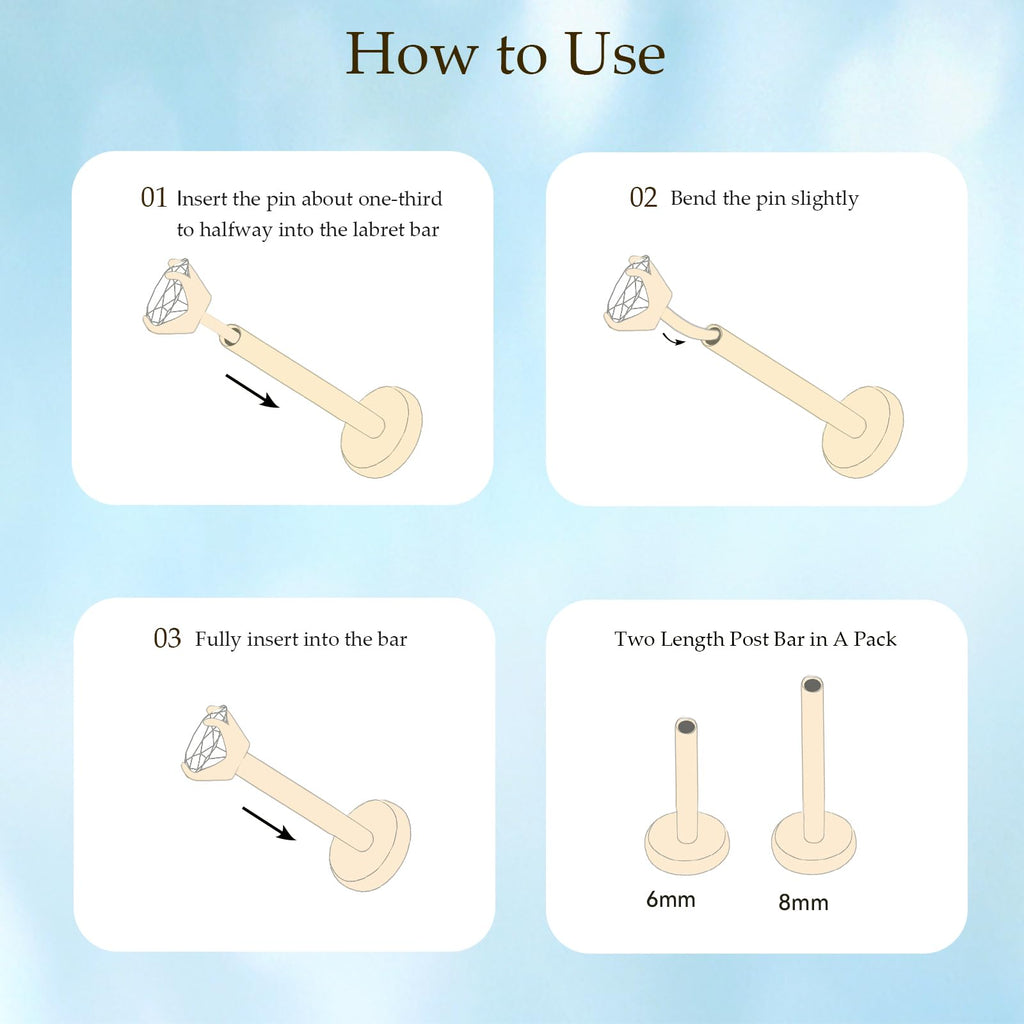 How to Use

01 Insert the pin about one-third to halfway into the labret bar

02 Bend the pin slightly

03 Fully insert into the bar

Two Length Post Bar in A Pack

6mm

8mm