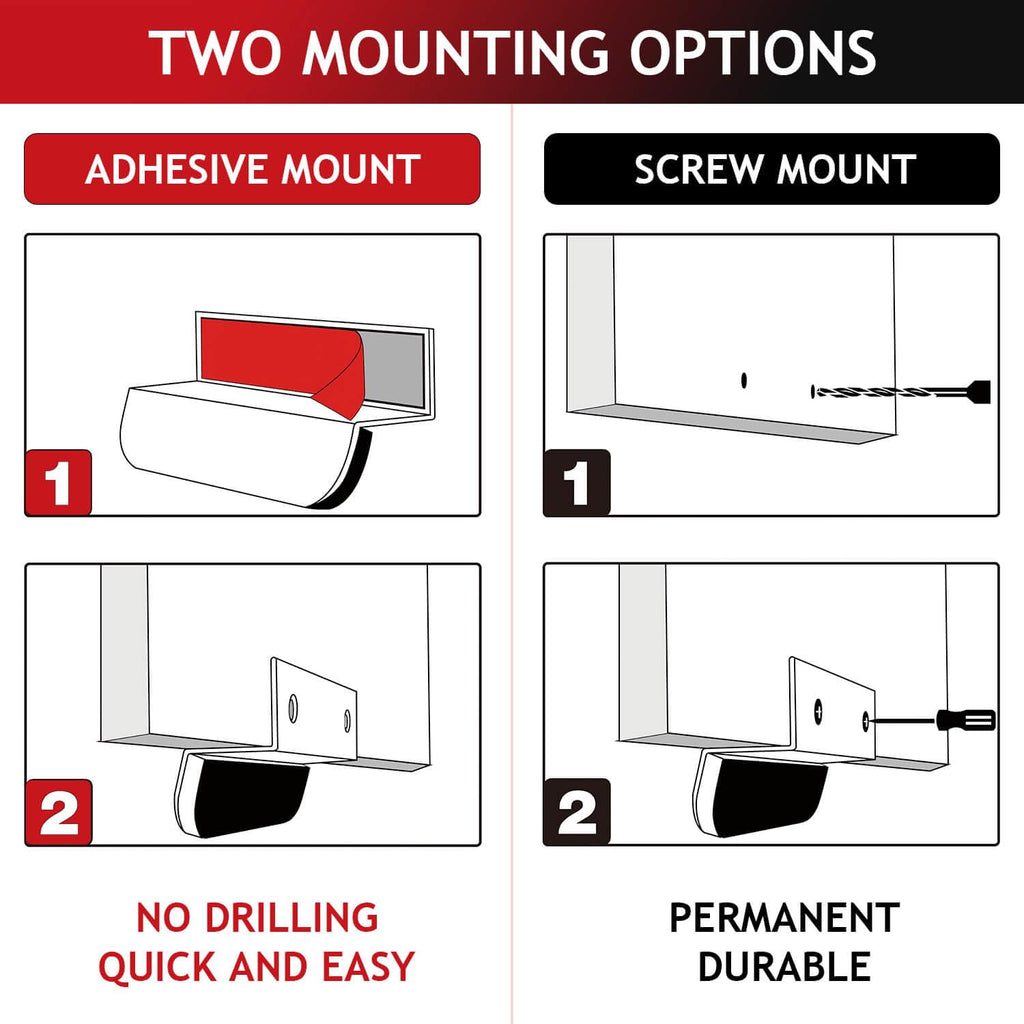 TWO MOUNTING OPTIONS

ADHESIVE MOUNT

1

2

NO DRILLING
QUICK AND EASY

SCREW MOUNT

1

2

PERMANENT
DURABLE