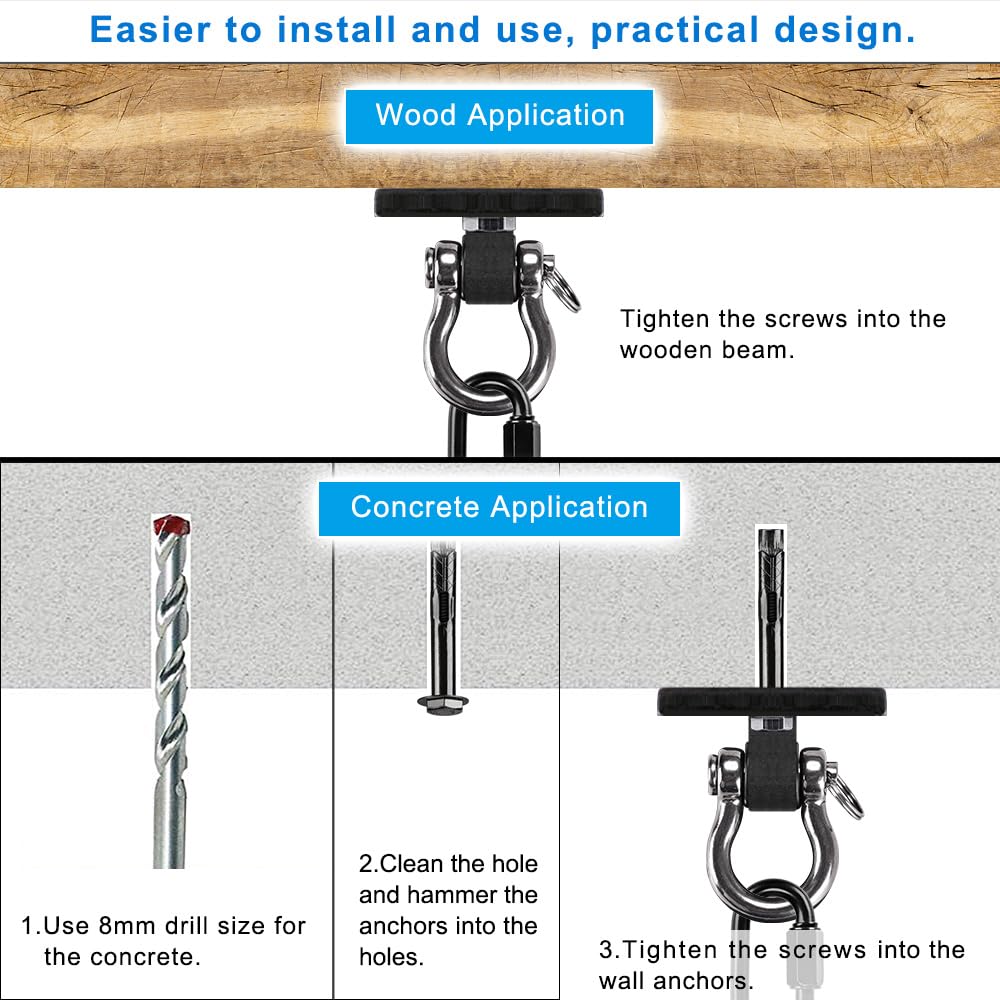 Easier to install and use, practical design.

Wood Application

Tighten the screws into the wooden beam.

Concrete Application

1.Use 8mm drill size for the concrete.

2.Clean the hole and hammer the anchors into the holes.

3.Tighten the screws into the wall anchors.