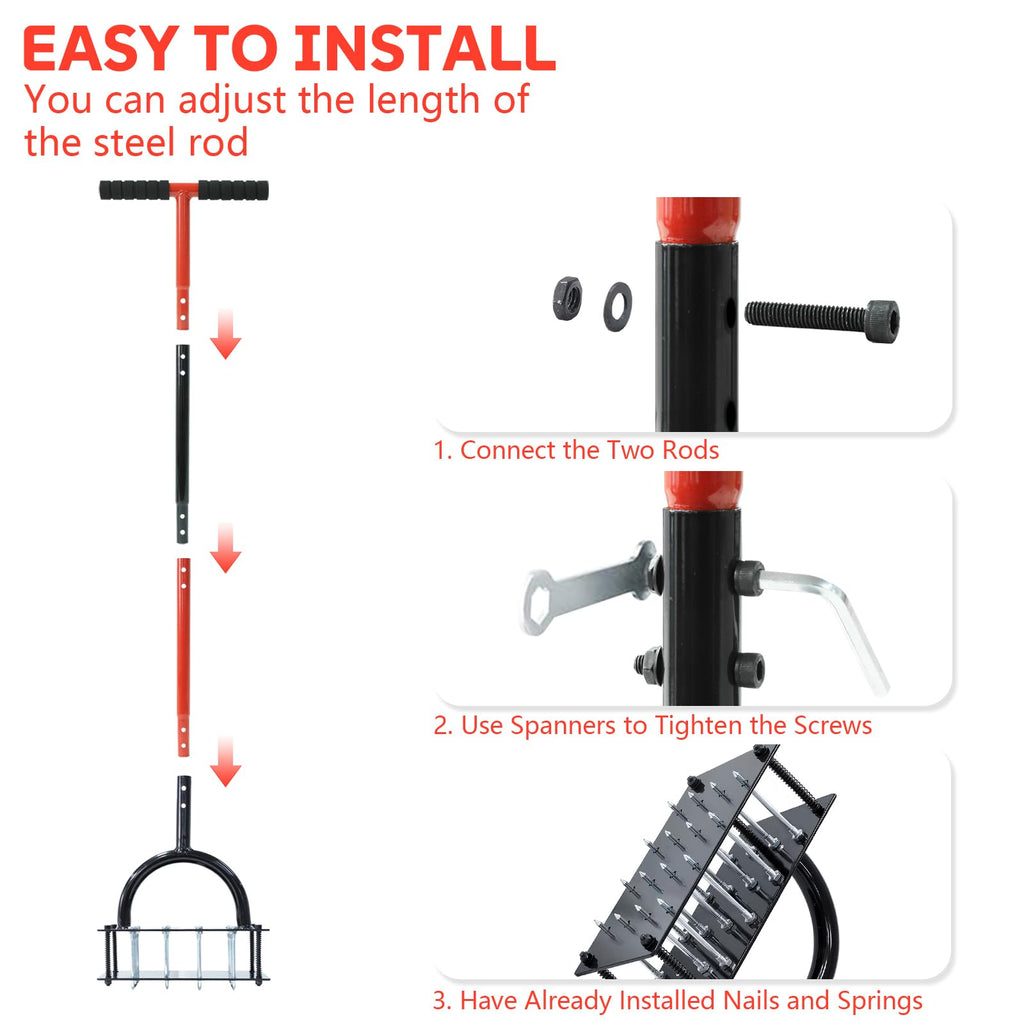 EASY TO INSTALL

You can adjust the length of the steel rod

1. Connect the Two Rods

2. Use Spanners to Tighten the Screws

3. Have Already Installed Nails and Springs