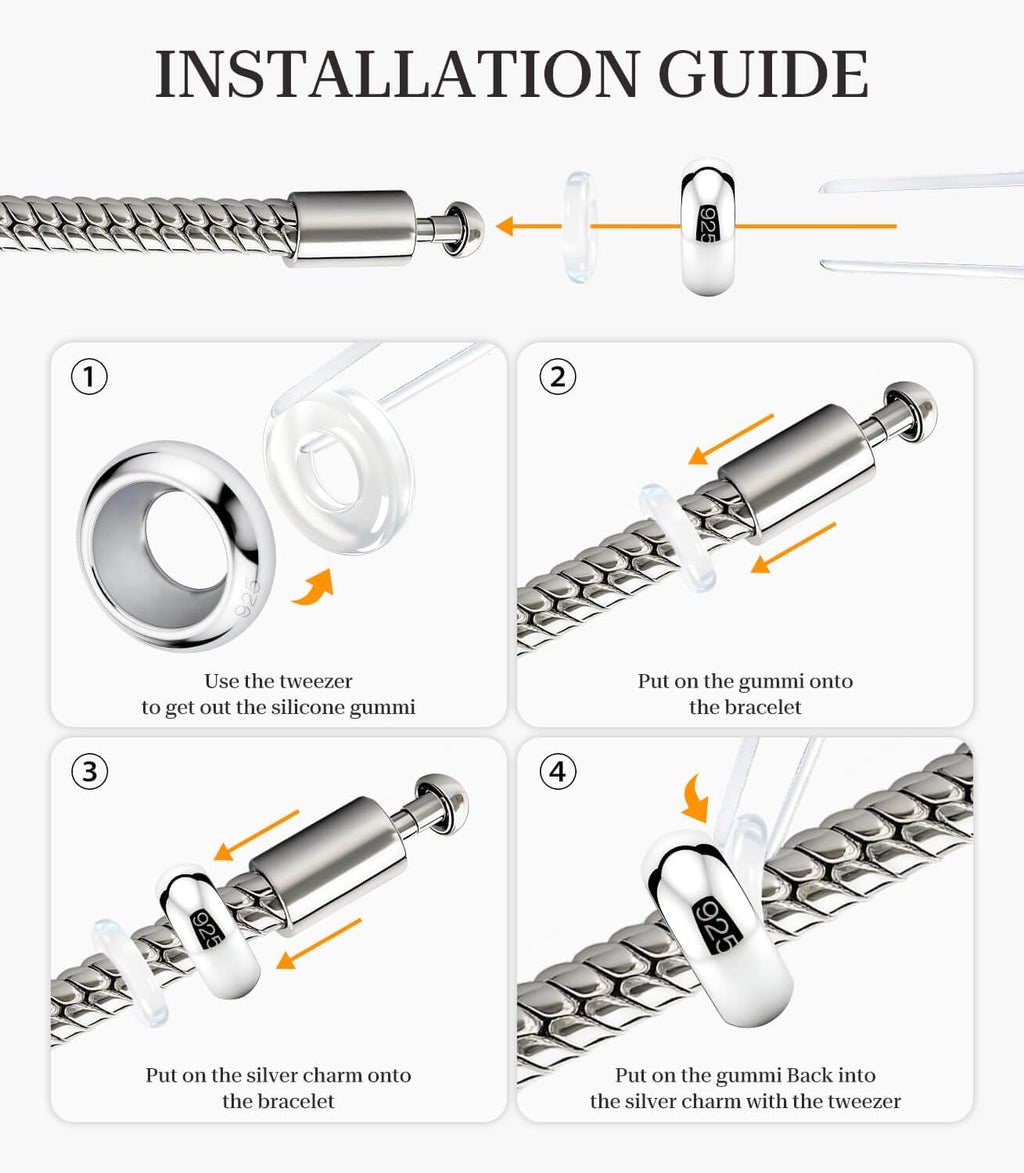 INSTALLATION GUIDE

925

①

925

Use the tweezer
to get out the silicone gummi

②

Put on the gummi onto
the bracelet

③

925

Put on the silver charm onto
the bracelet

④

925

Put on the gummi Back into
the silver charm with the tweezer