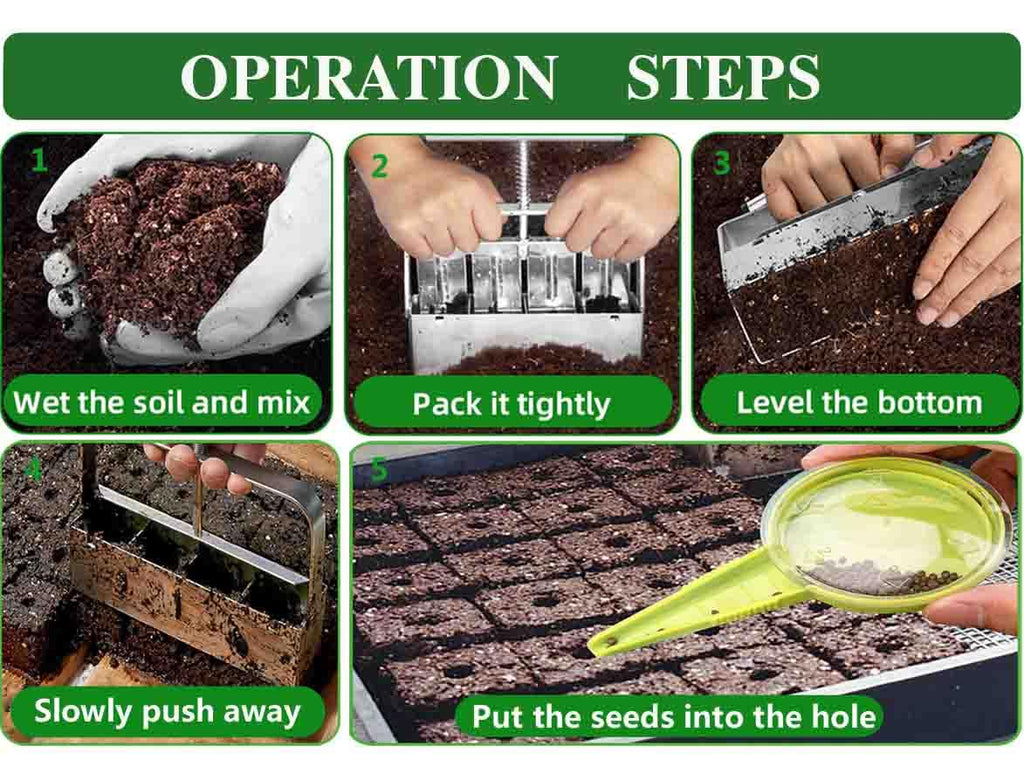 OPERATION STEPS

1
Wet the soil and mix

2
Pack it tightly

3
Level the bottom

4
Slowly push away

5
Put the seeds into the hole