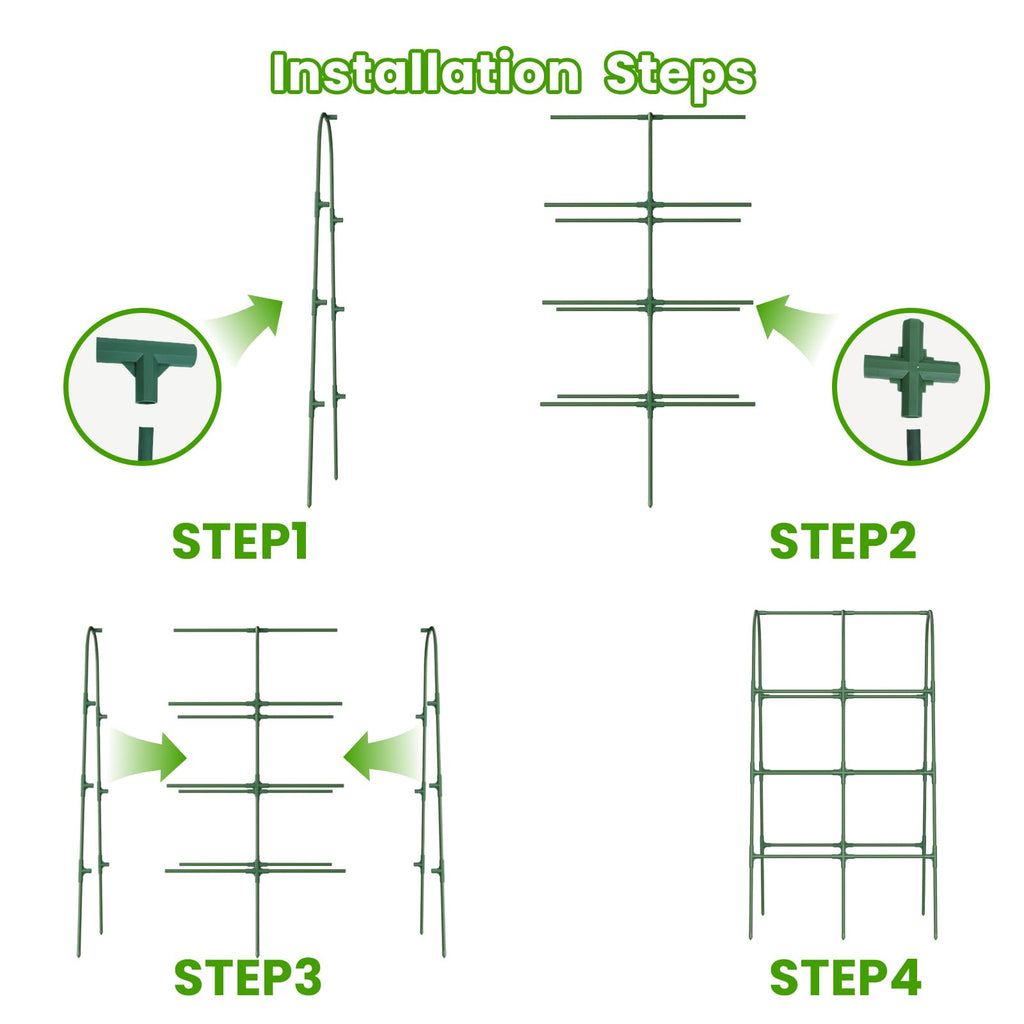 Installation Steps

STEP1

STEP2

STEP3

STEP4