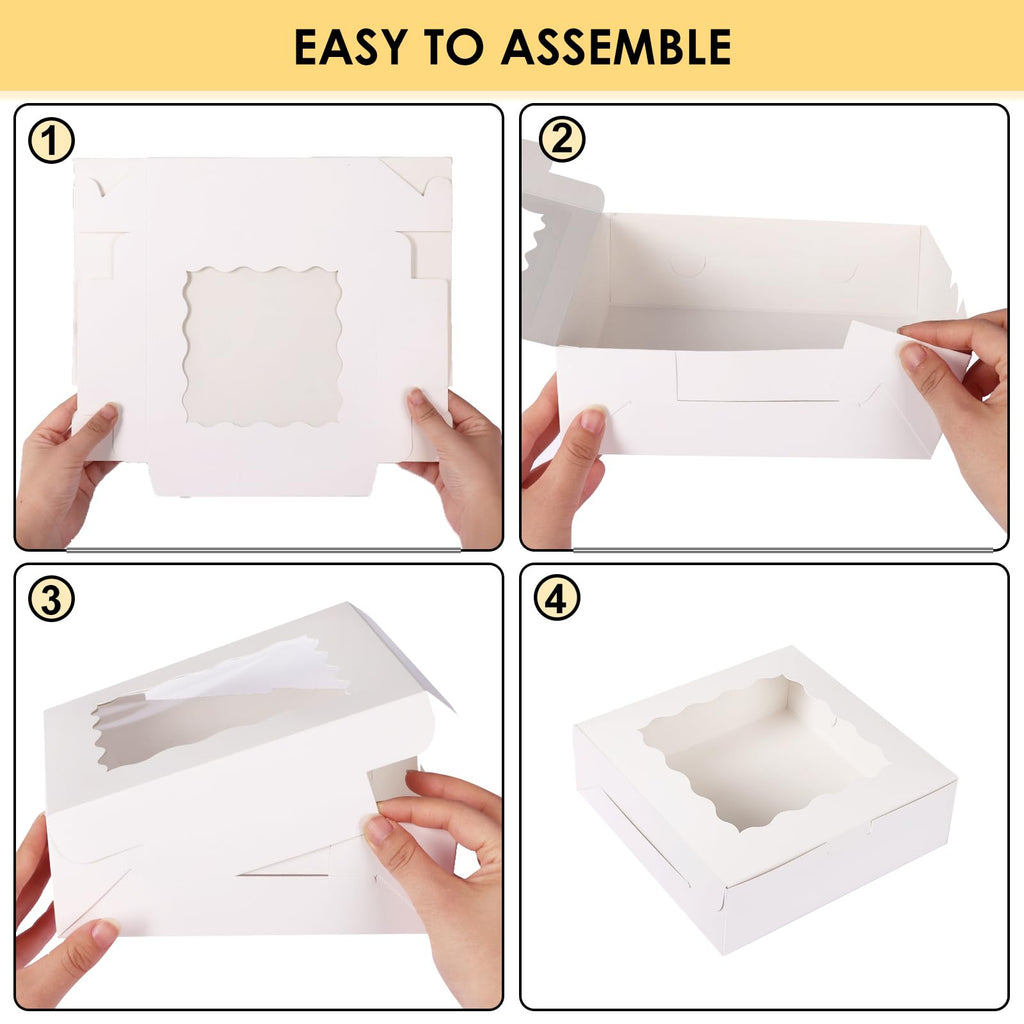 EASY TO ASSEMBLE

1

2

3

4