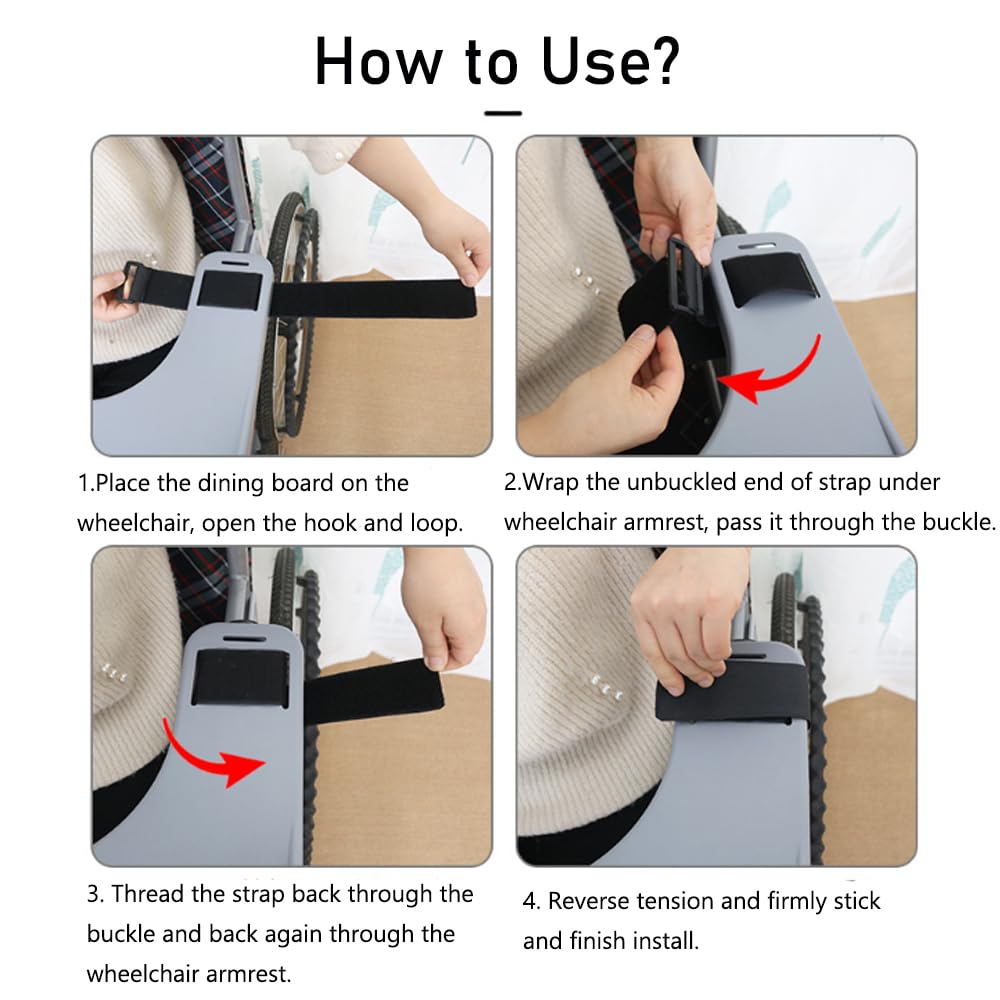 How to Use?

1.Place the dining board on the wheelchair, open the hook and loop.

2.Wrap the unbuckled end of strap under wheelchair armrest, pass it through the buckle.

3. Thread the strap back through the buckle and back again through the wheelchair armrest.

4. Reverse tension and firmly stick and finish install.