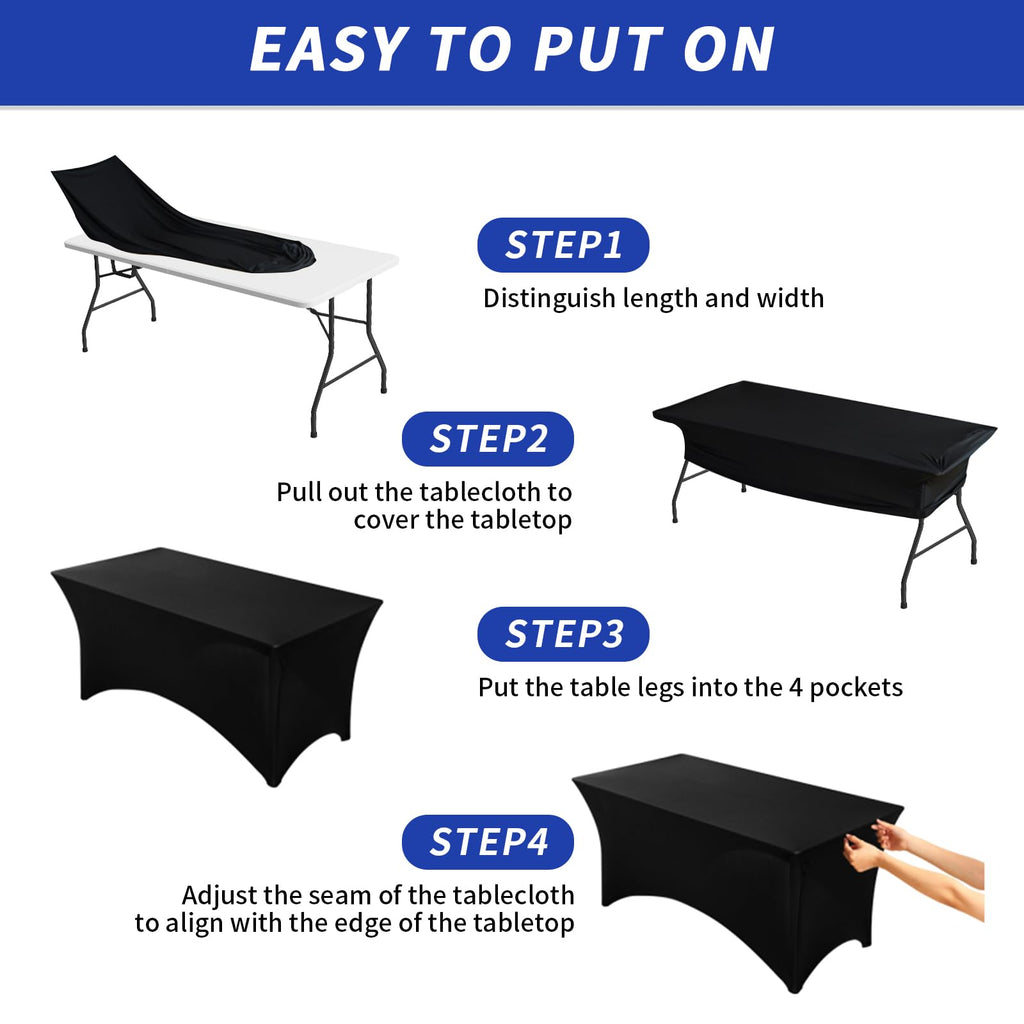 EASY TO PUT ON

STEP1

Distinguish length and width

STEP2

Pull out the tablecloth to cover the tabletop

STEP3

Put the table legs into the 4 pockets

STEP4

Adjust the seam of the tablecloth to align with the edge of the tabletop