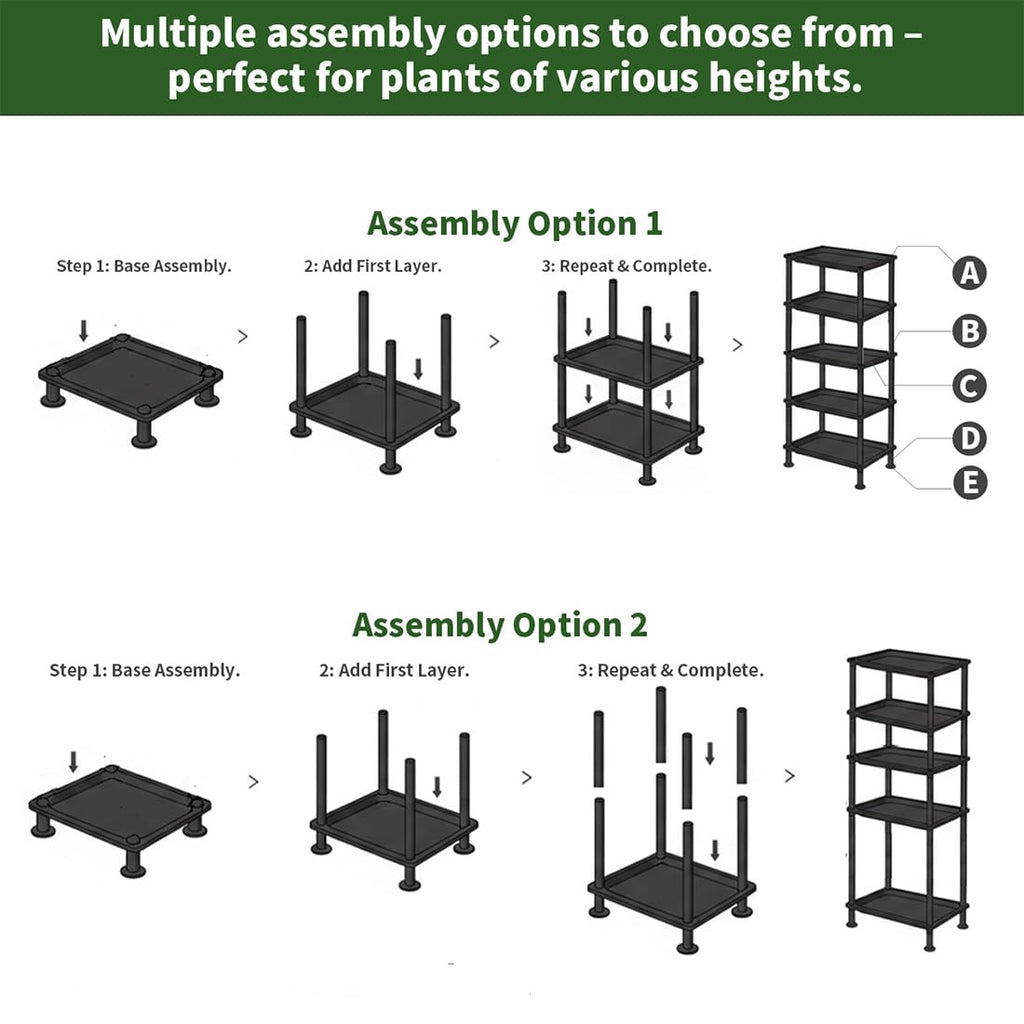 Multiple assembly options to choose from – perfect for plants of various heights.

Assembly Option 1

Step 1: Base Assembly.

>

2: Add First Layer.

>

3: Repeat & Complete.

>

A

B

C

D

E

Assembly Option 2

Step 1: Base Assembly.

>

2: Add First Layer.

>

3: Repeat & Complete.

>