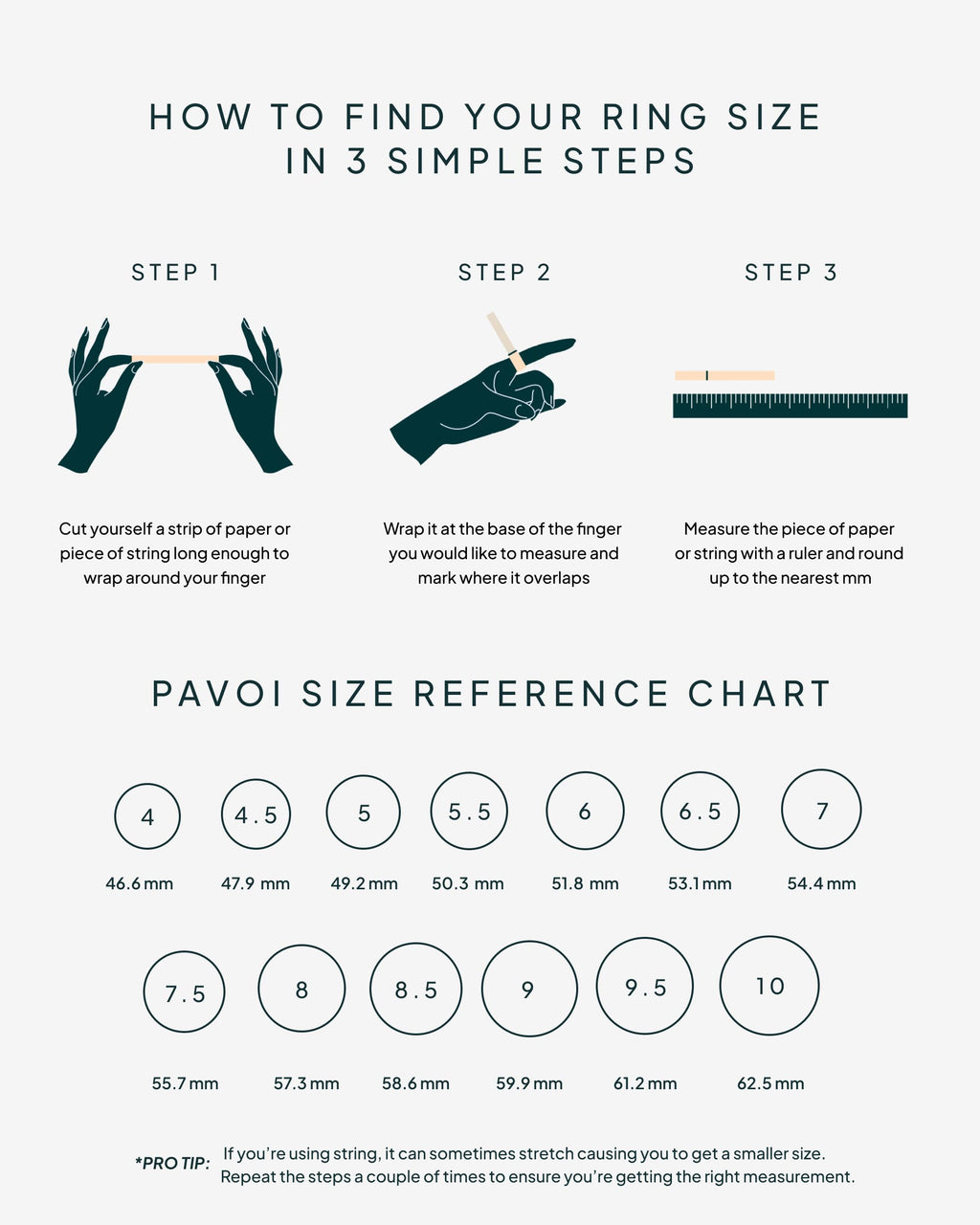 HOW TO FIND YOUR RING SIZE IN 3 SIMPLE STEPS

STEP 1

Cut yourself a strip of paper or piece of string long enough to wrap around your finger

STEP 2

Wrap it at the base of the finger you would like to measure and mark where it overlaps

STEP 3

Measure the piece of paper or string with a ruler and round up to the nearest mm

PAVOI SIZE REFERENCE CHART

4
46.6 mm

4.5
47.9 mm

5
49.2 mm

5.5
50.3 mm

6
51.8 mm

6.5
53.1 mm

7
54.4 mm

7.5
55.7 mm

8
57.3 mm

8.5
58.6 mm

9
59.9 mm

9.5
61.2 mm

10
62.5 mm

*PRO TIP: If you're using string, it can sometimes stretch causing you to get a smaller size. Repeat the steps a couple of times to ensure you're getting the right measurement.