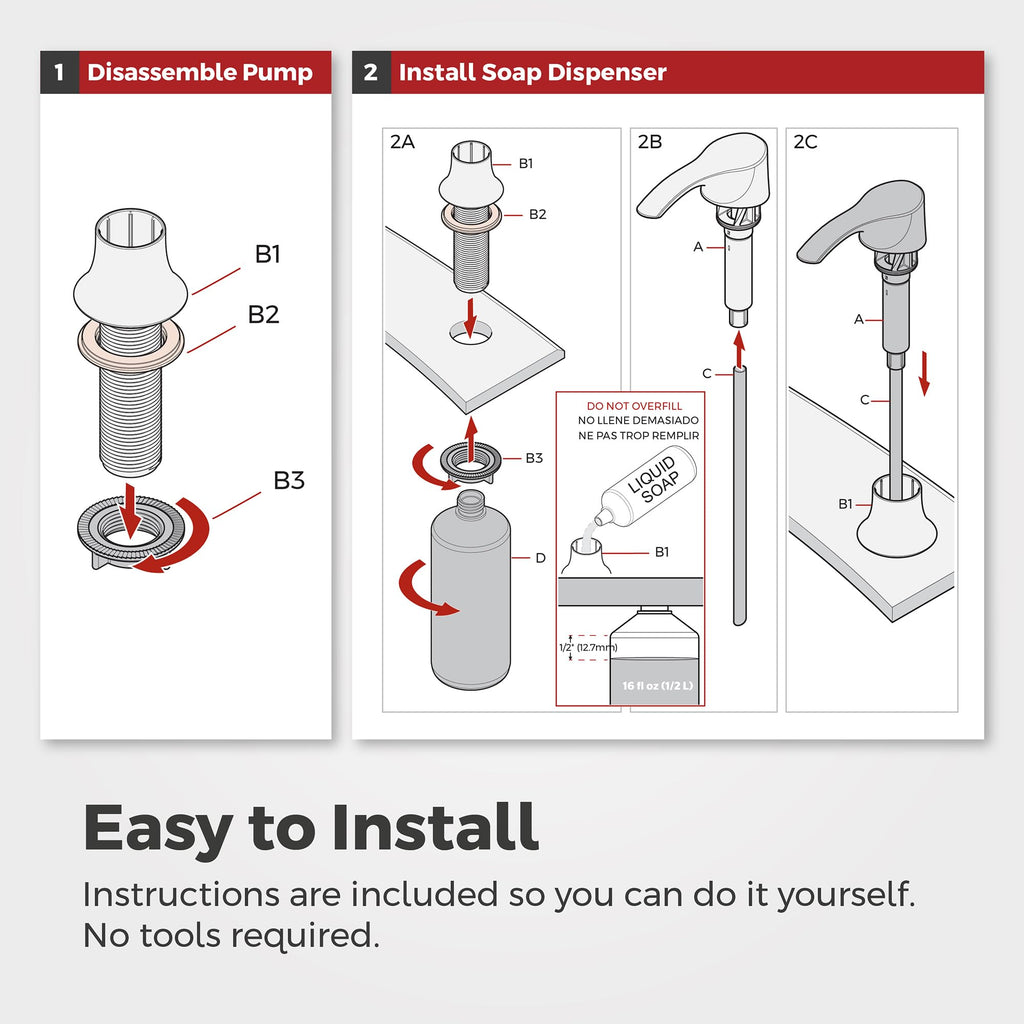 1 Disassemble Pump

B1
B2
B3

2 Install Soap Dispenser

2A
B1
B2
B3
D

DO NOT OVERFILL
NO LLENE DEMASIADO
NE PAS TROP REMPLIR

LIQUID SOAP
B1
1/2" (12.7mm)
16 fl oz (1/2 L)

2B
A
C

2C
A
C
B1

Easy to Install

Instructions are included so you can do it yourself. No tools required.