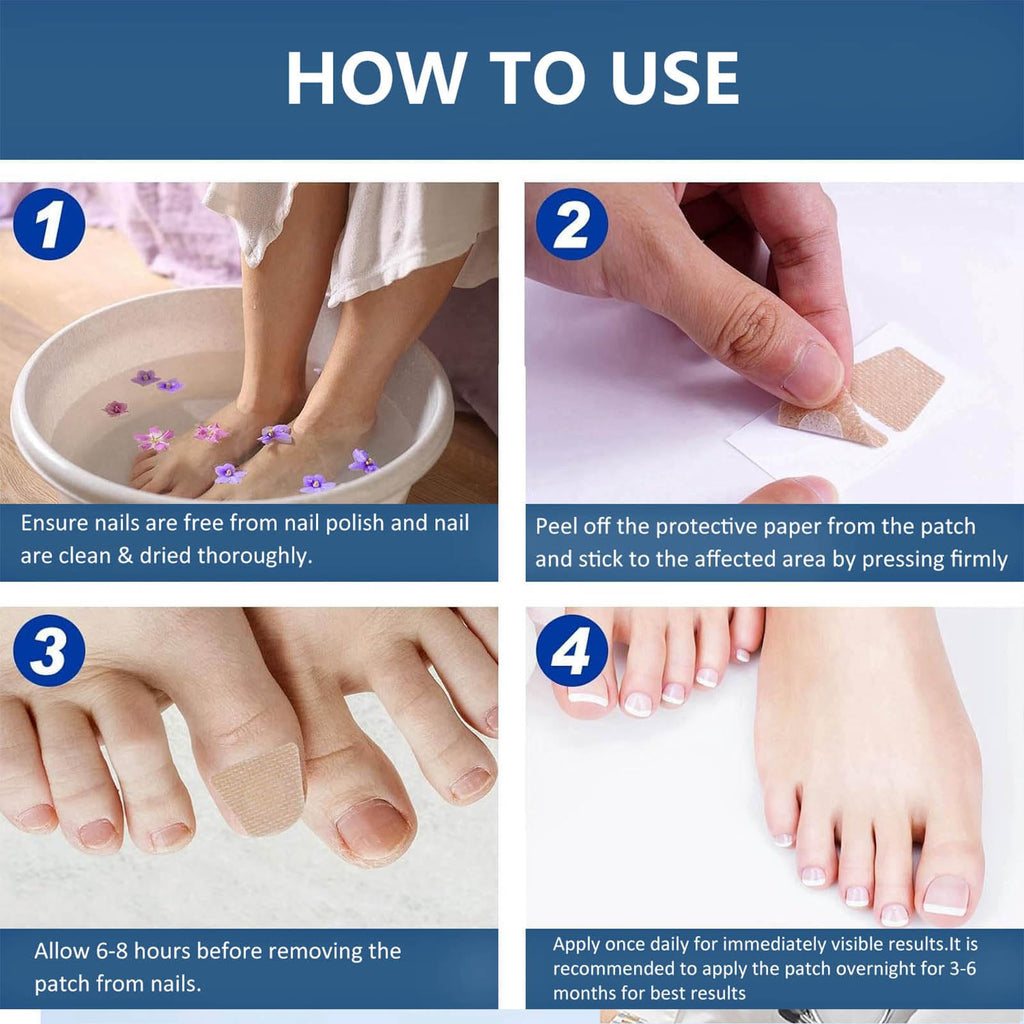 HOW TO USE

1

Ensure nails are free from nail polish and nail are clean & dried thoroughly.

2

Peel off the protective paper from the patch and stick to the affected area by pressing firmly

3

Allow 6-8 hours before removing the patch from nails.

4

Apply once daily for immediately visible results.It is recommended to apply the patch overnight for 3-6 months for best results