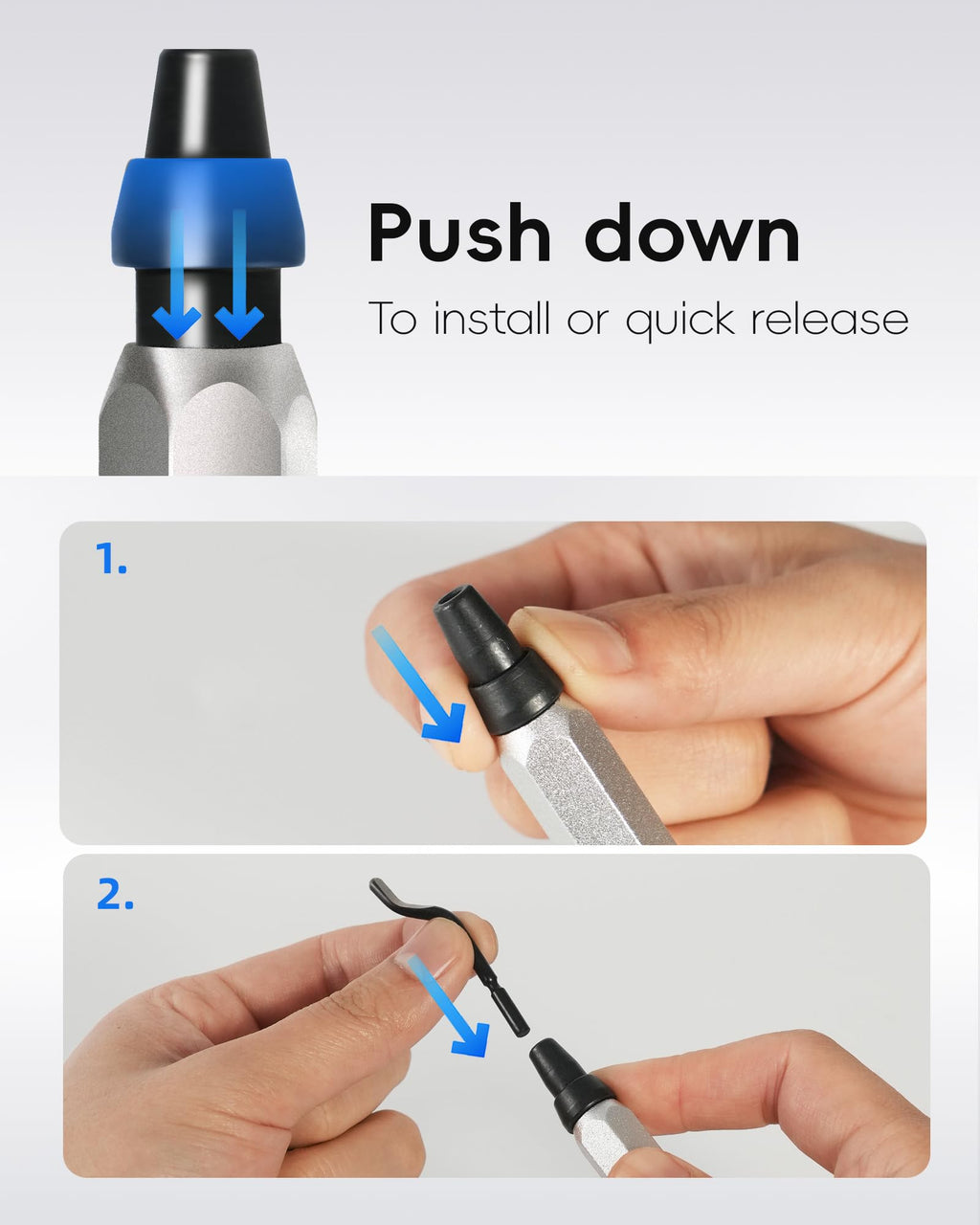 Push down

To install or quick release

1.

2.