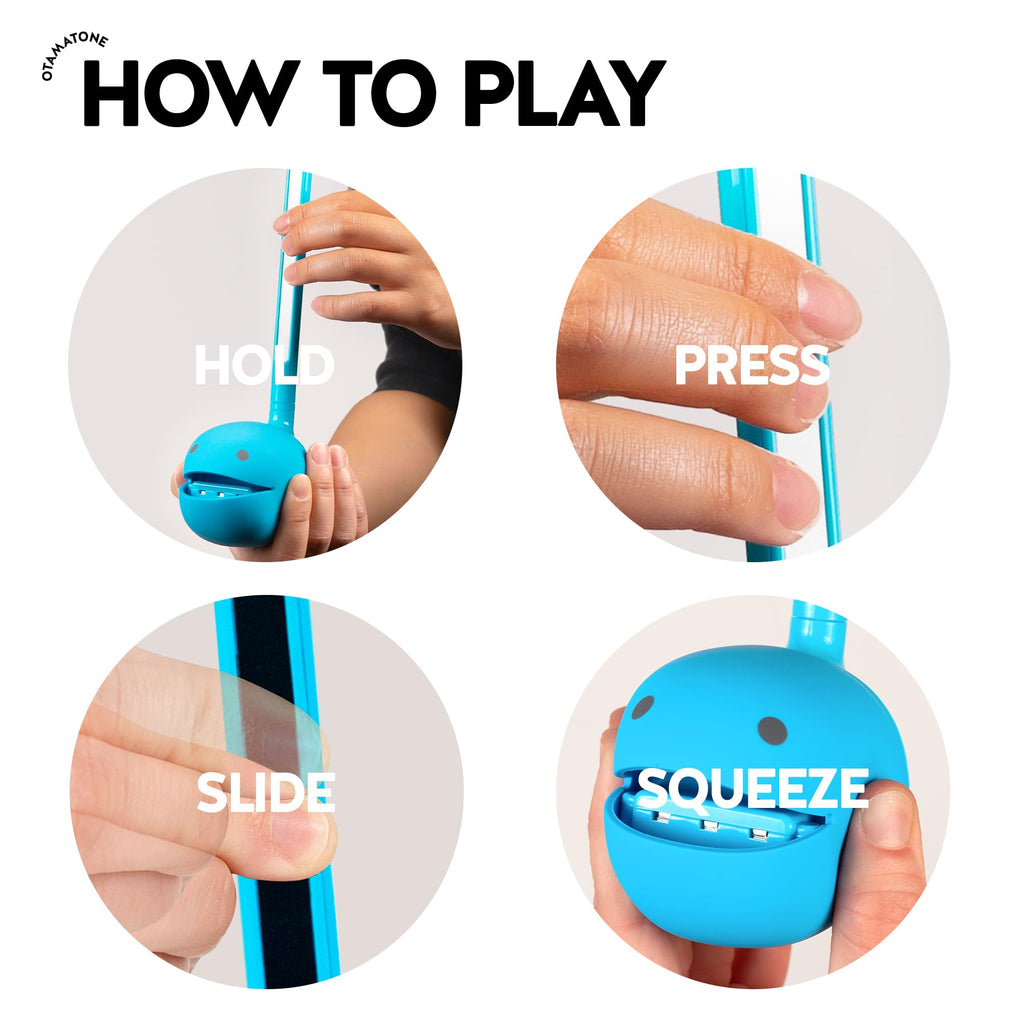 OTAMATONE
HOW TO PLAY

HOLD

PRESS

SLIDE

SQUEEZE