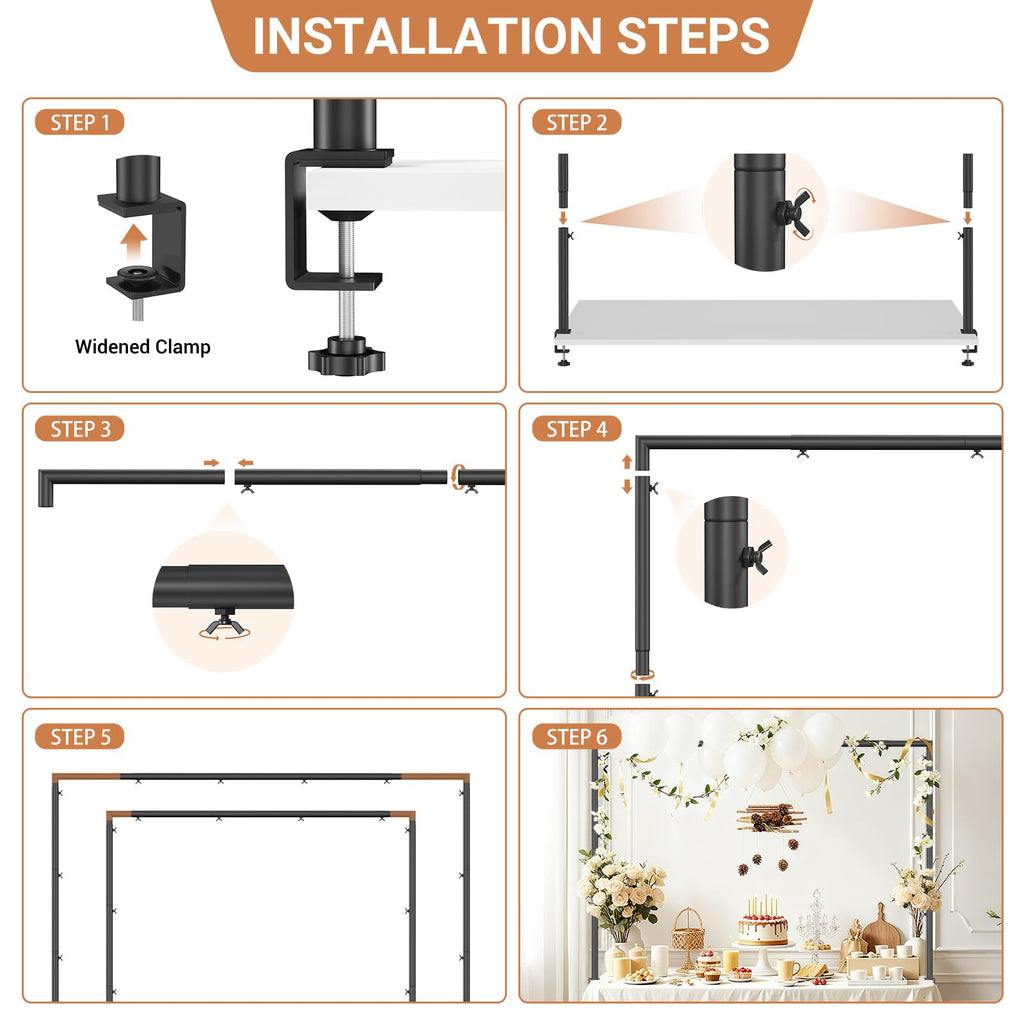 INSTALLATION STEPS

STEP 1

Widened Clamp

STEP 2

STEP 3

STEP 4

STEP 5

STEP 6