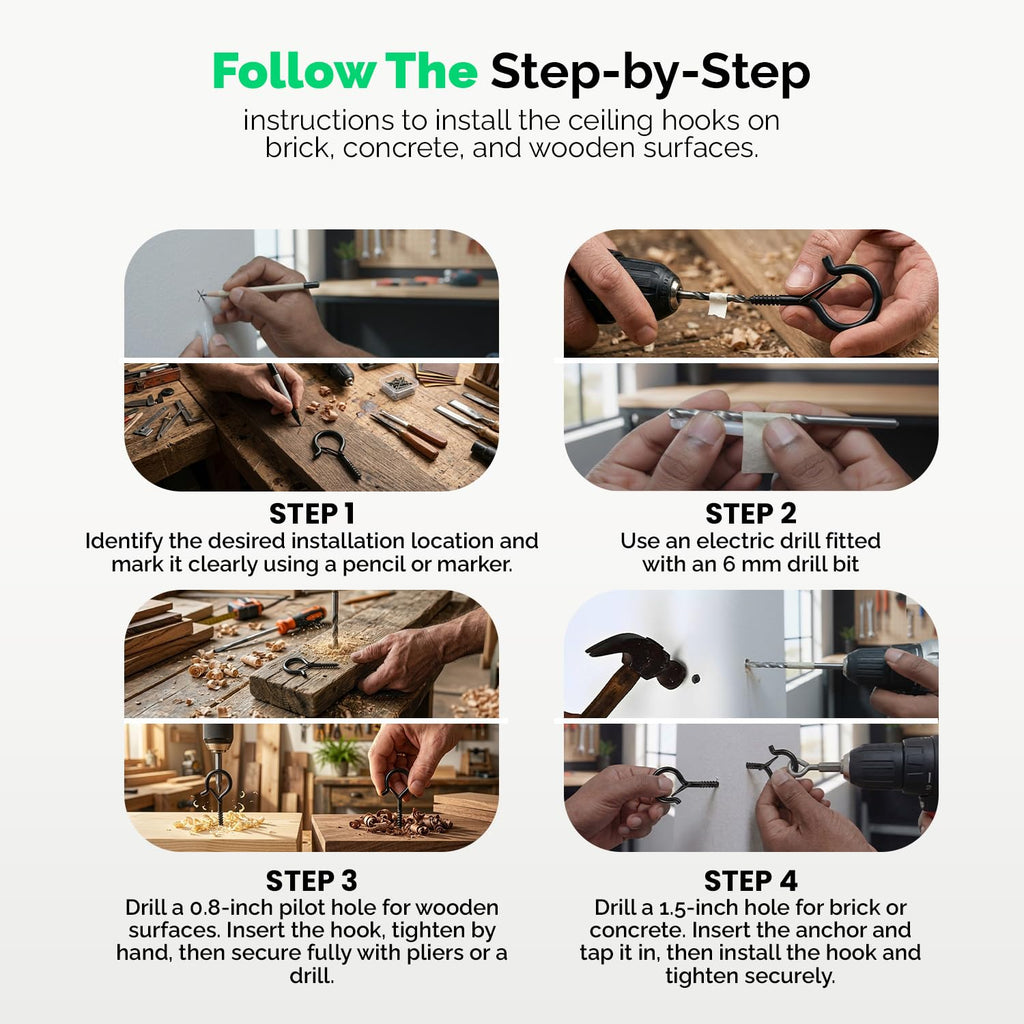 Follow The Step-by-Step
instructions to install the ceiling hooks on brick, concrete, and wooden surfaces.

STEP 1
Identify the desired installation location and mark it clearly using a pencil or marker.

STEP 2
Use an electric drill fitted with an 6 mm drill bit

STEP 3
Drill a 0.8-inch pilot hole for wooden surfaces. Insert the hook, tighten by hand, then secure fully with pliers or a drill.

STEP 4
Drill a 1.5-inch hole for brick or concrete. Insert the anchor and tap it in, then install the hook and tighten securely.