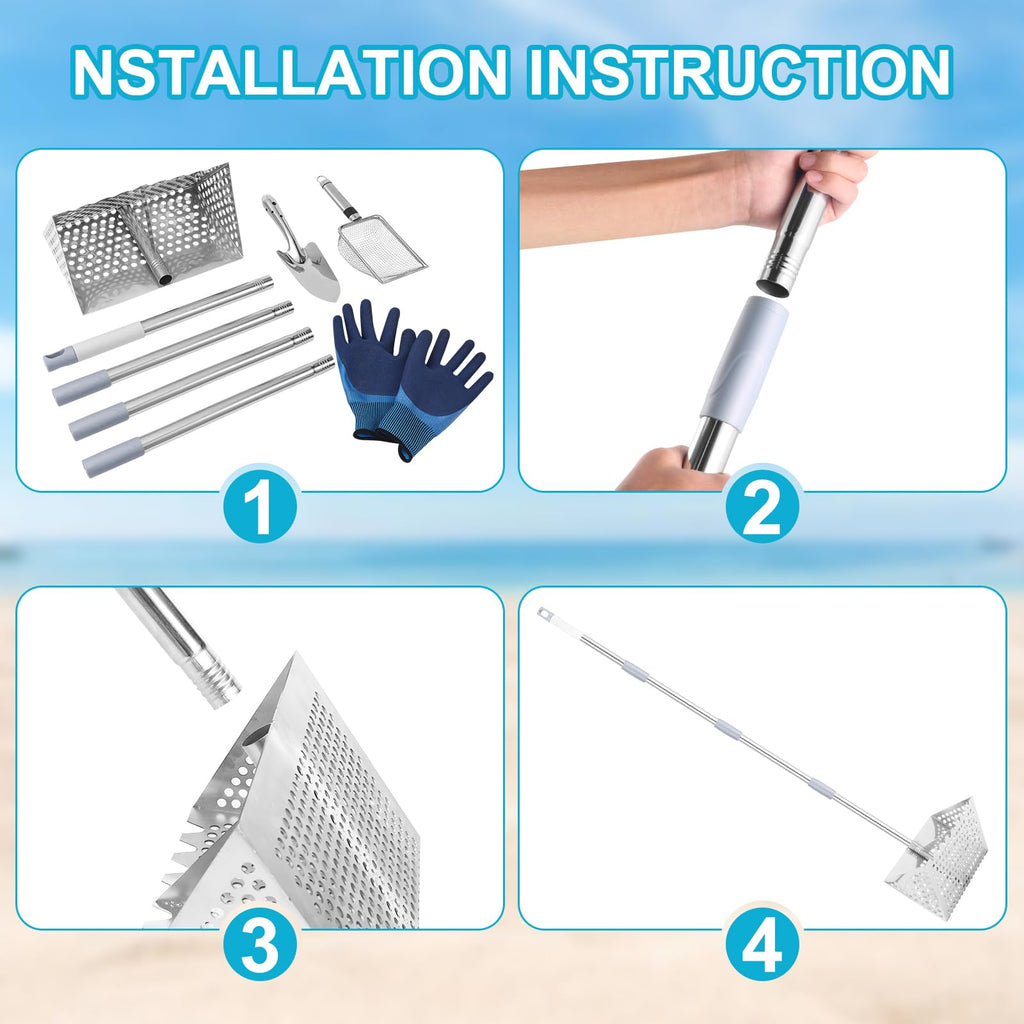 NSTALLATION INSTRUCTION

1

2

3

4