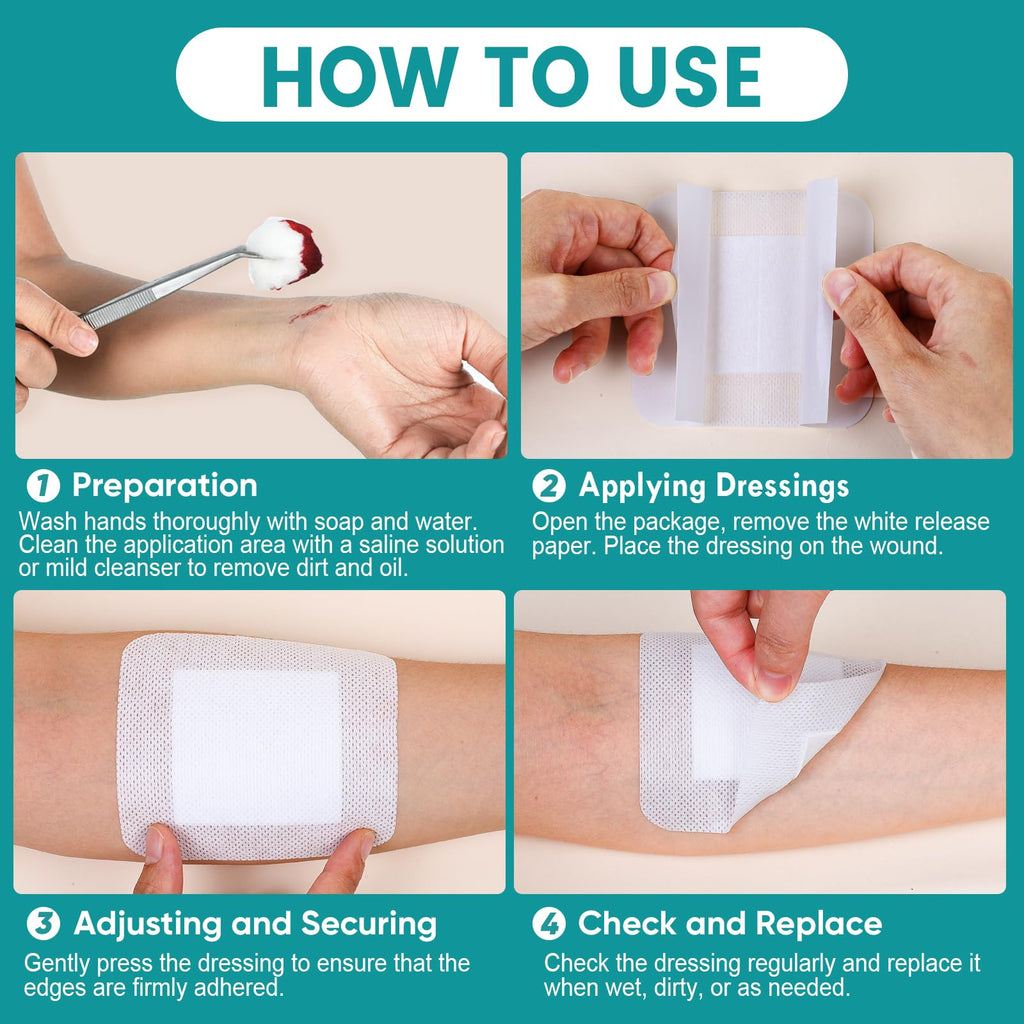 HOW TO USE

1 Preparation

Wash hands thoroughly with soap and water. Clean the application area with a saline solution or mild cleanser to remove dirt and oil.

2 Applying Dressings

Open the package, remove the white release paper. Place the dressing on the wound.

3 Adjusting and Securing

Gently press the dressing to ensure that the edges are firmly adhered.

4 Check and Replace

Check the dressing regularly and replace it when wet, dirty, or as needed.