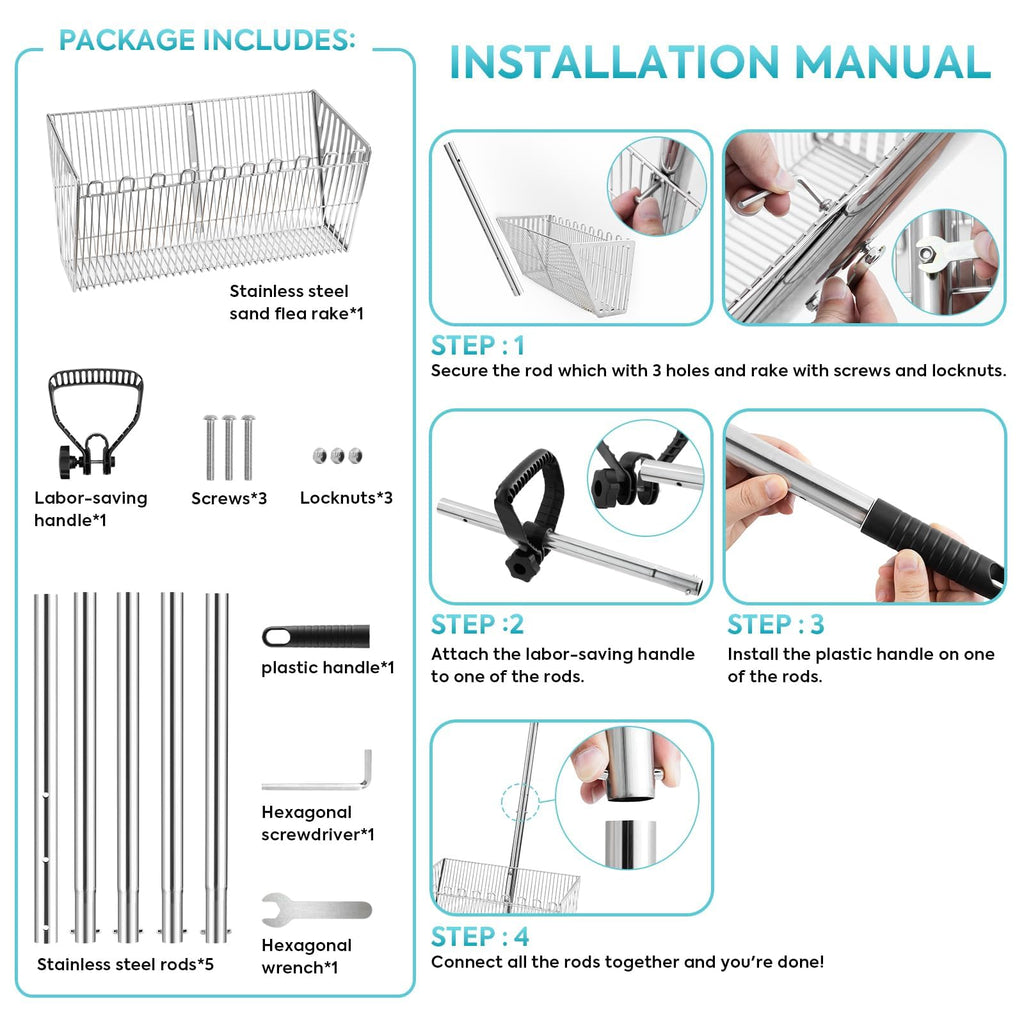 PACKAGE INCLUDES:

Stainless steel sand flea rake*1

Labor-saving handle*1

Screws*3

Locknuts*3

plastic handle*1

Hexagonal screwdriver*1

Hexagonal wrench*1

Stainless steel rods*5

INSTALLATION MANUAL

STEP : 1
Secure the rod which with 3 holes and rake with screws and locknuts.

STEP :2
Attach the labor-saving handle to one of the rods.

STEP : 3
Install the plastic handle on one of the rods.

STEP : 4
Connect all the rods together and you're done!