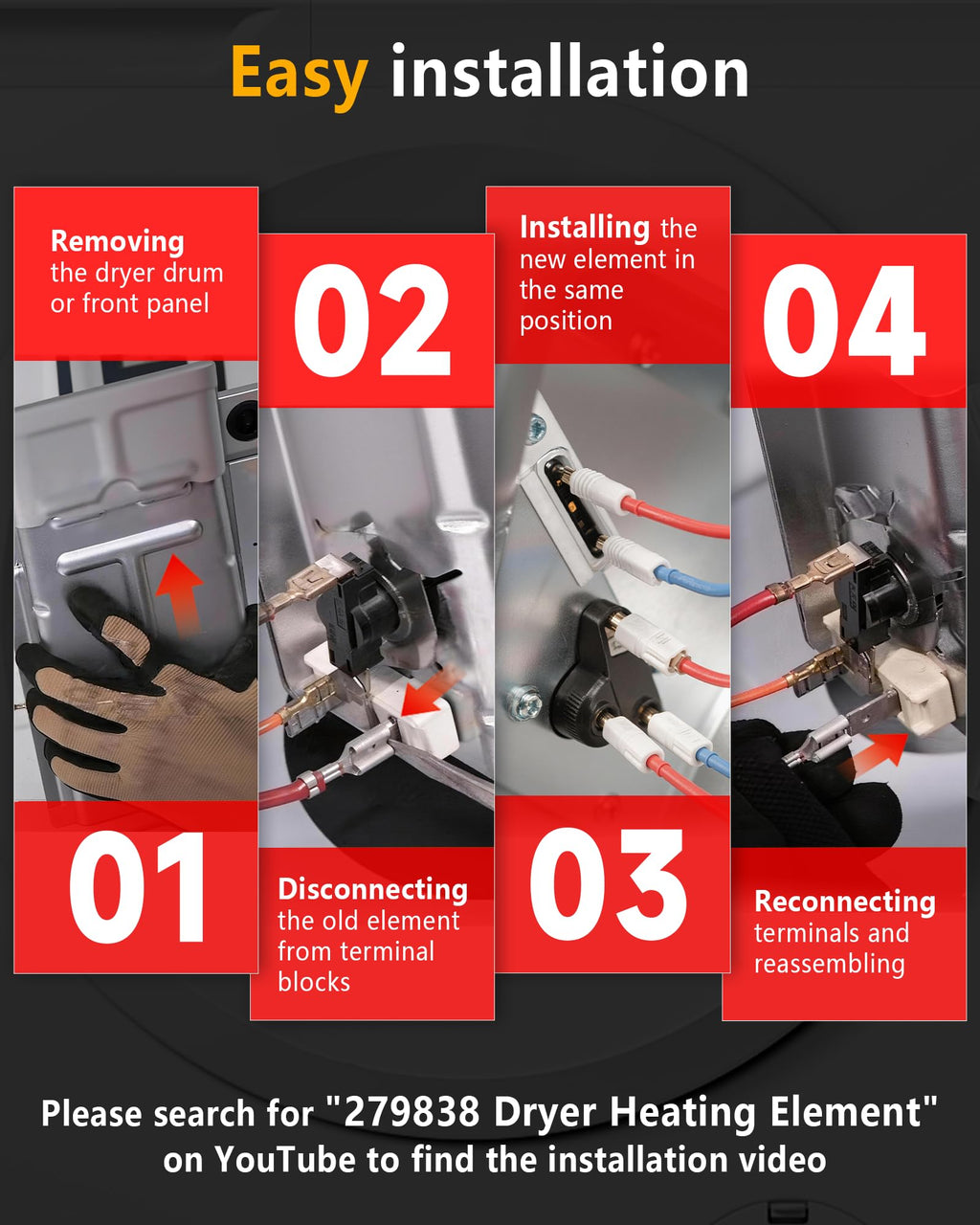 Easy installation

Removing the dryer drum or front panel

01

02

Disconnecting the old element from terminal blocks

Installing the new element in the same position

03

04

Reconnecting terminals and reassembling

Please search for "279838 Dryer Heating Element" on YouTube to find the installation video