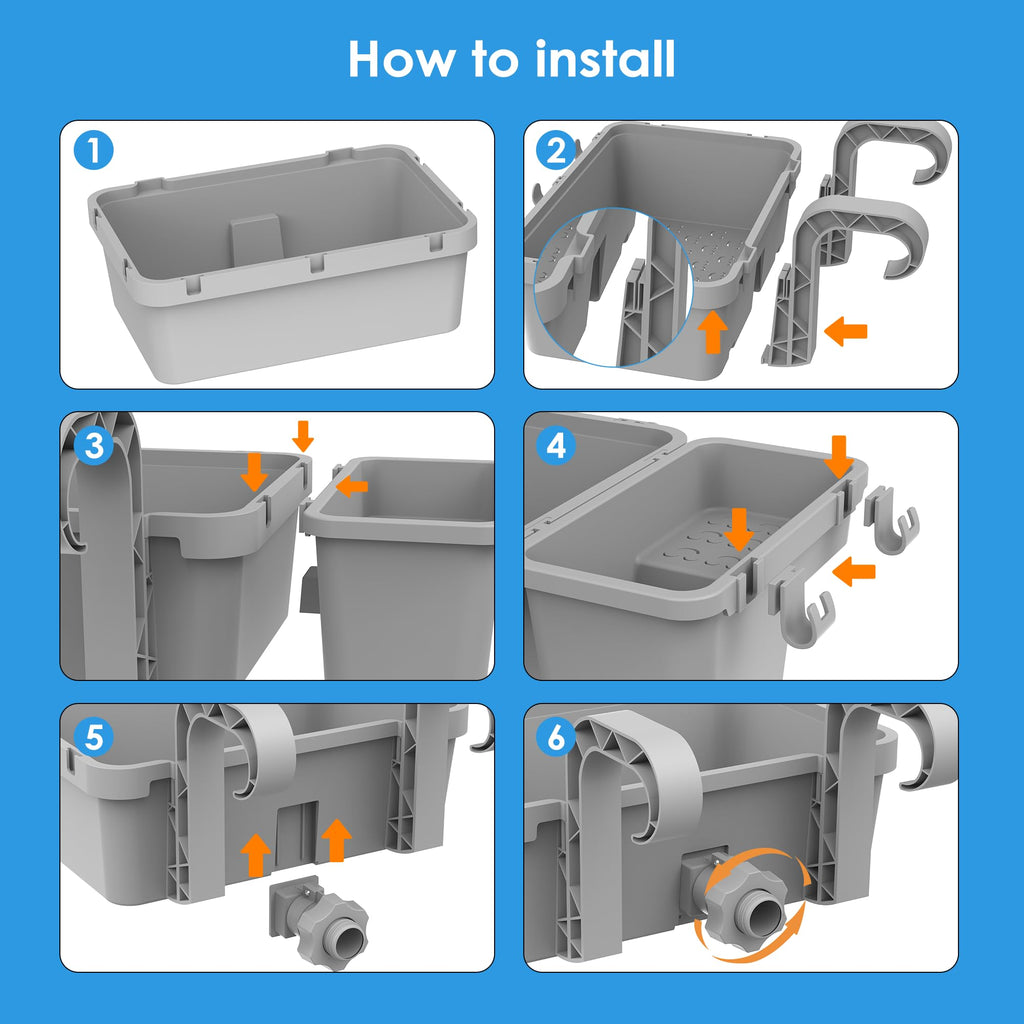 How to install

1

2

3

4

5

6