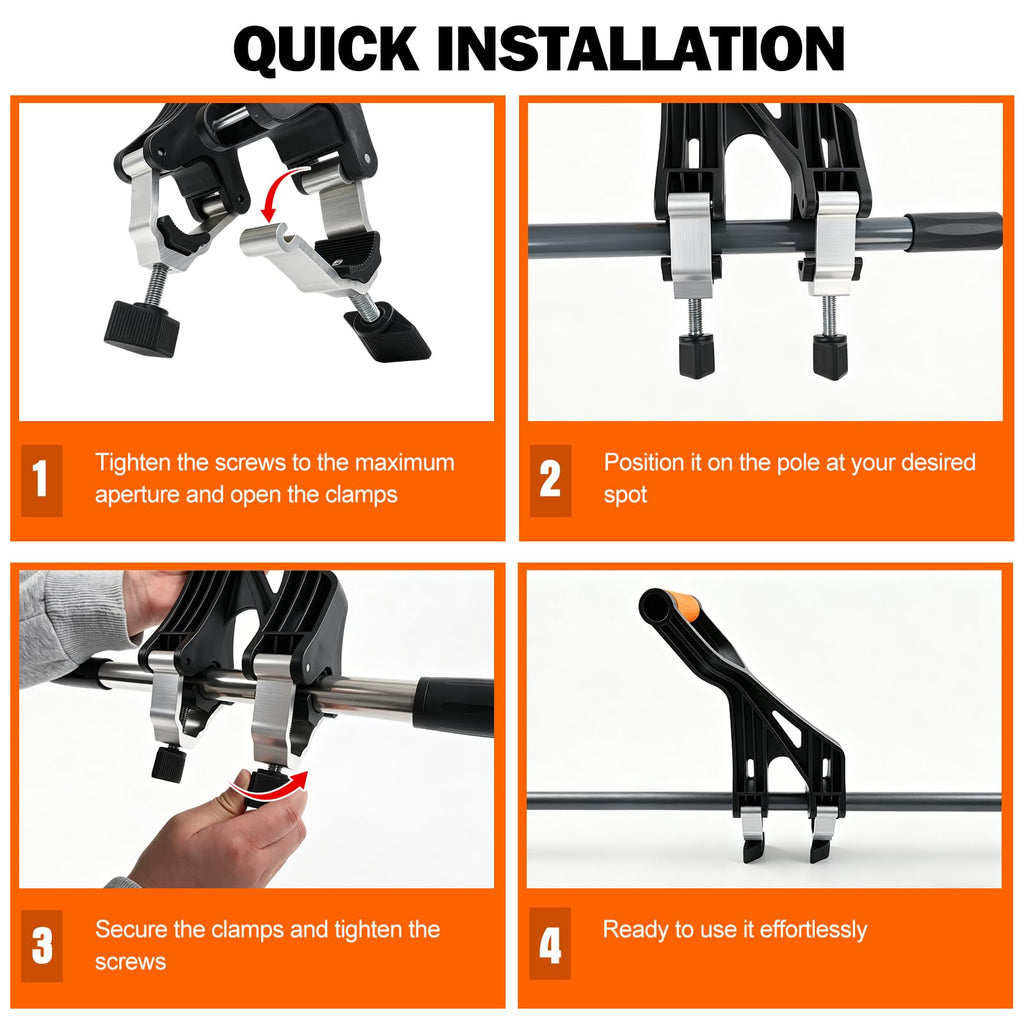 QUICK INSTALLATION

1 Tighten the screws to the maximum aperture and open the clamps

2 Position it on the pole at your desired spot

3 Secure the clamps and tighten the screws

4 Ready to use it effortlessly