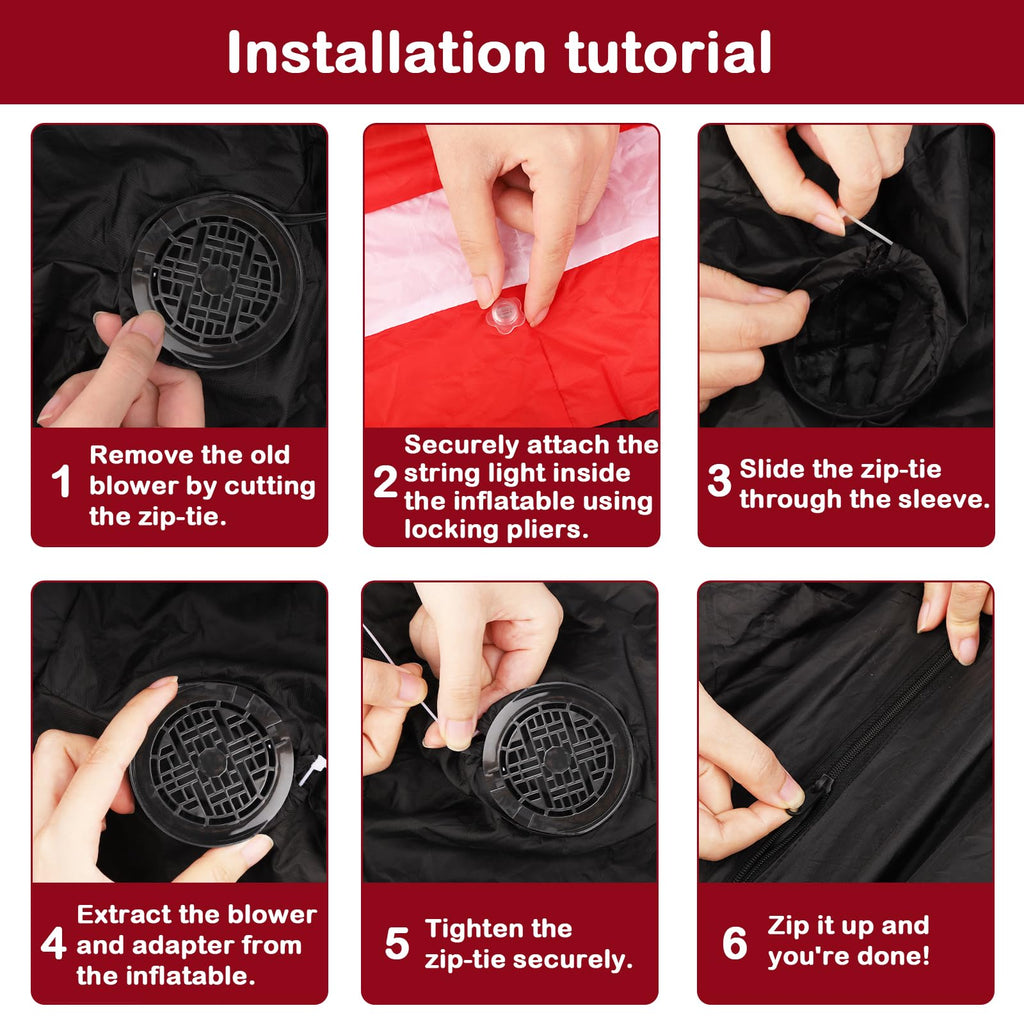 Installation tutorial

1 Remove the old blower by cutting the zip-tie.

2 Securely attach the string light inside the inflatable using locking pliers.

3 Slide the zip-tie through the sleeve.

4 Extract the blower and adapter from the inflatable.

5 Tighten the zip-tie securely.

6 Zip it up and you're done!